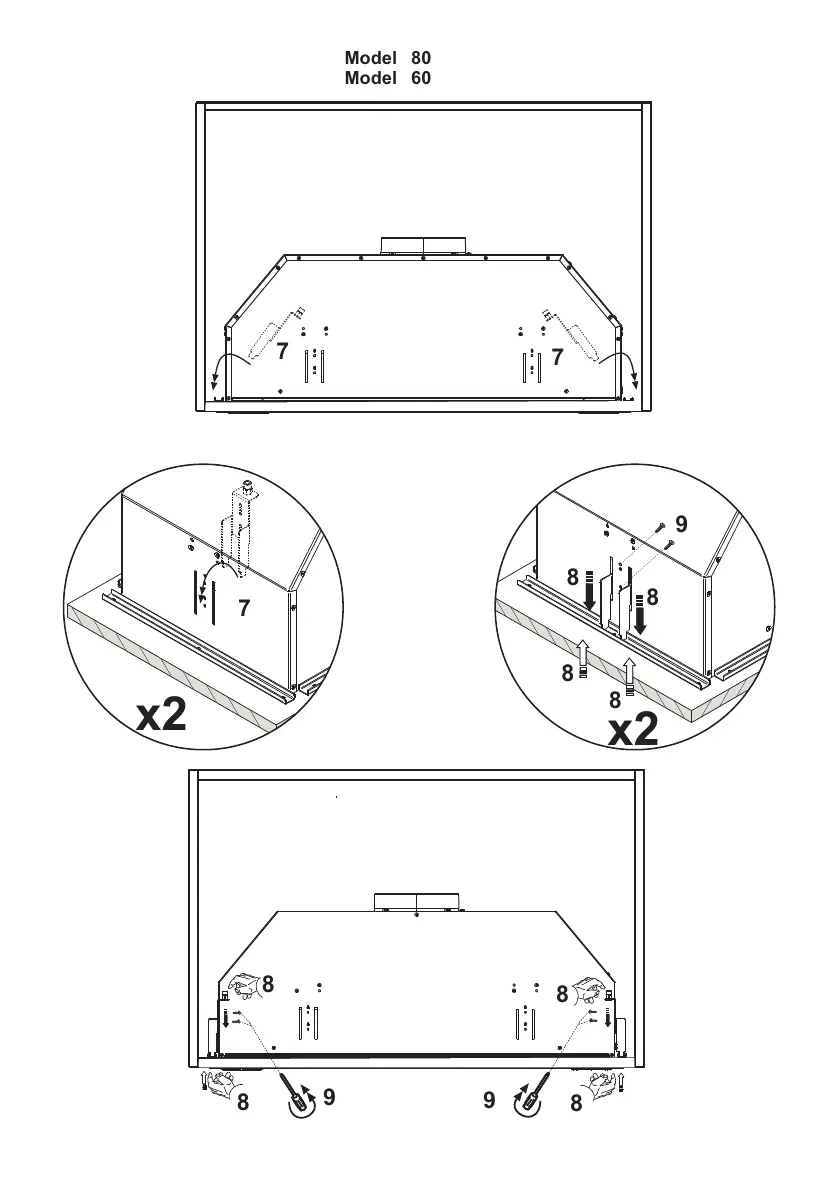 Model 80
Model 60

7 7

7

x2

9
8 8
8
8

x2

8 8

8 9 9 8