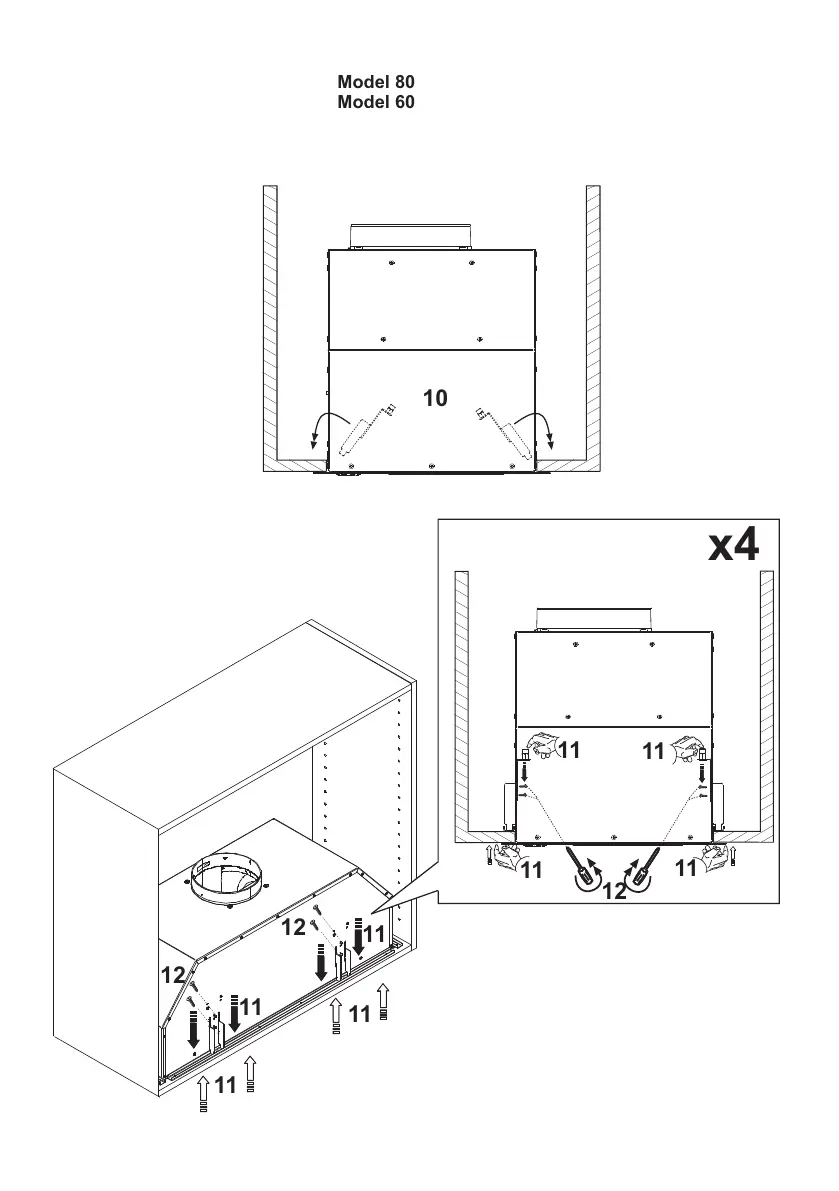 Model 80
Model 60

10

x4

11
11
11
11
12

12
11
12
11
11
11