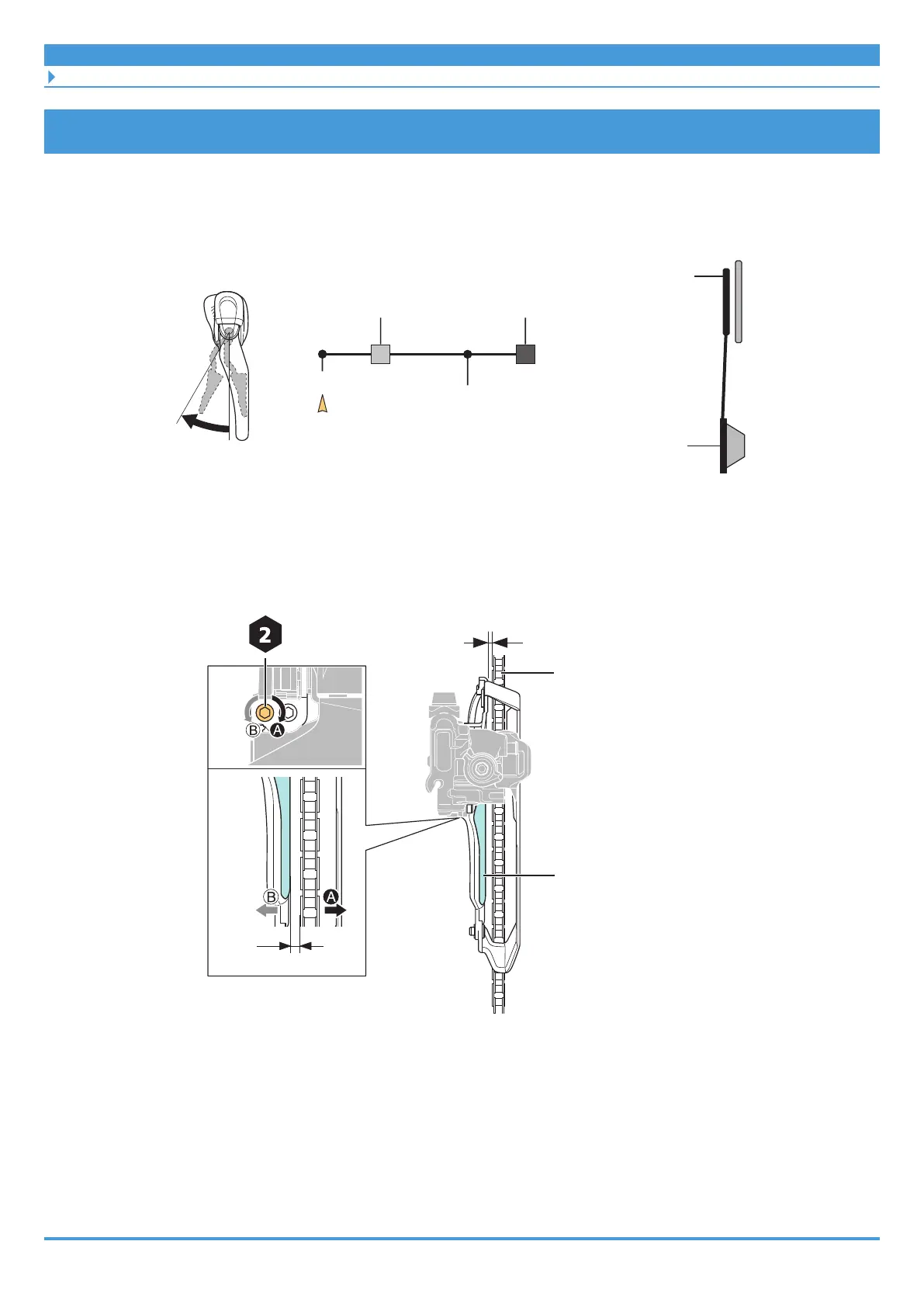 2

B A

B A