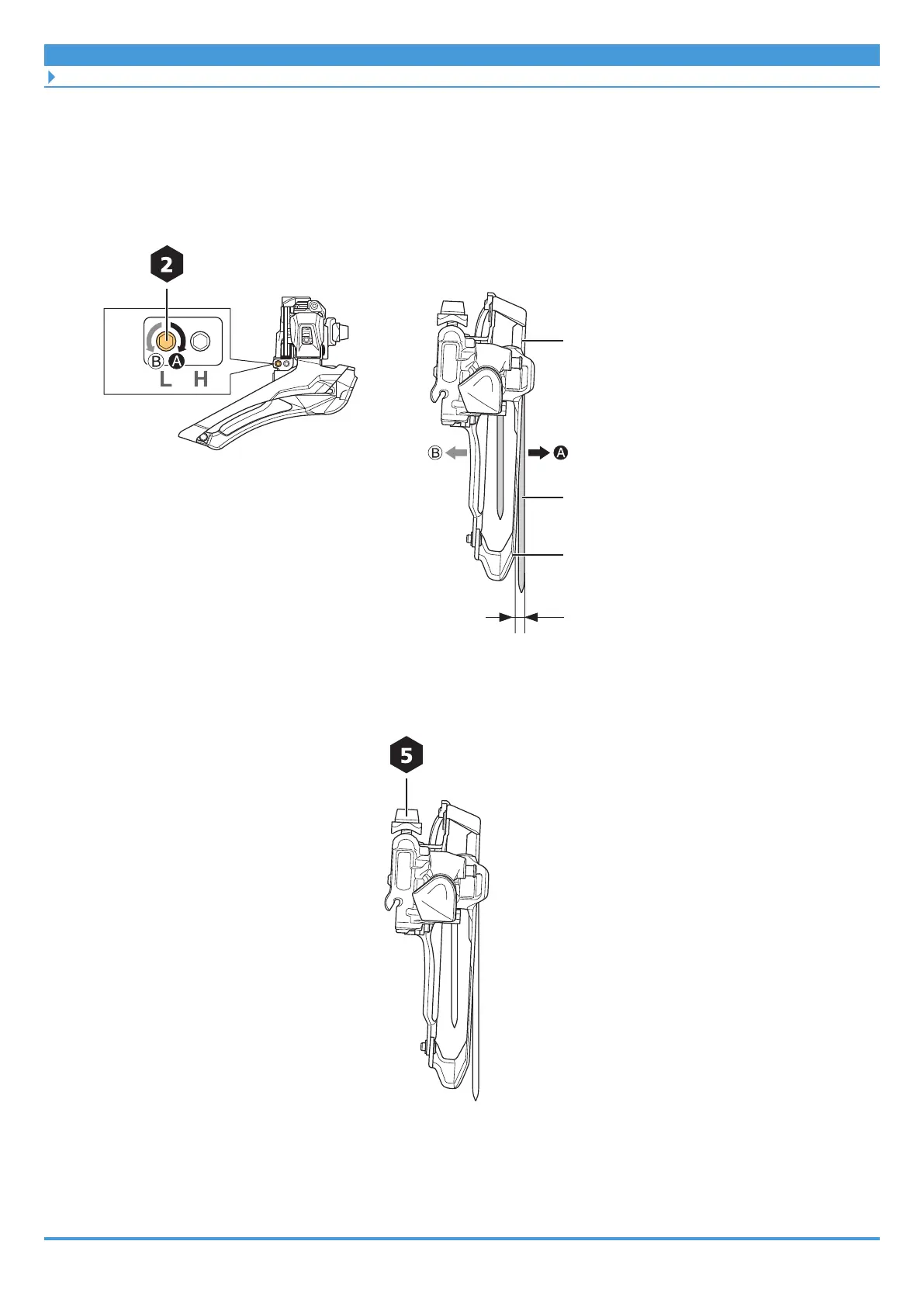 2

B A
L H

B A

5