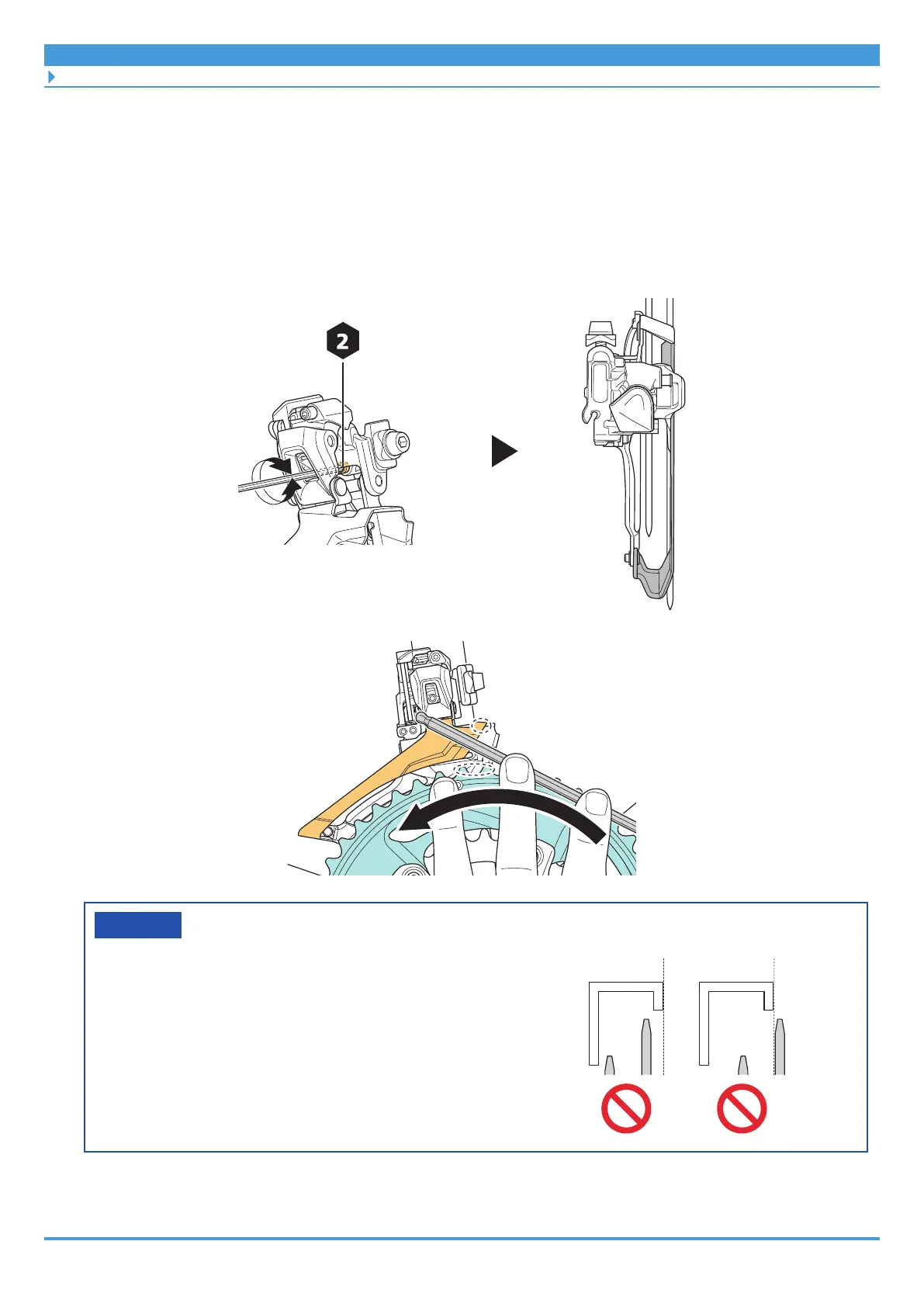 2