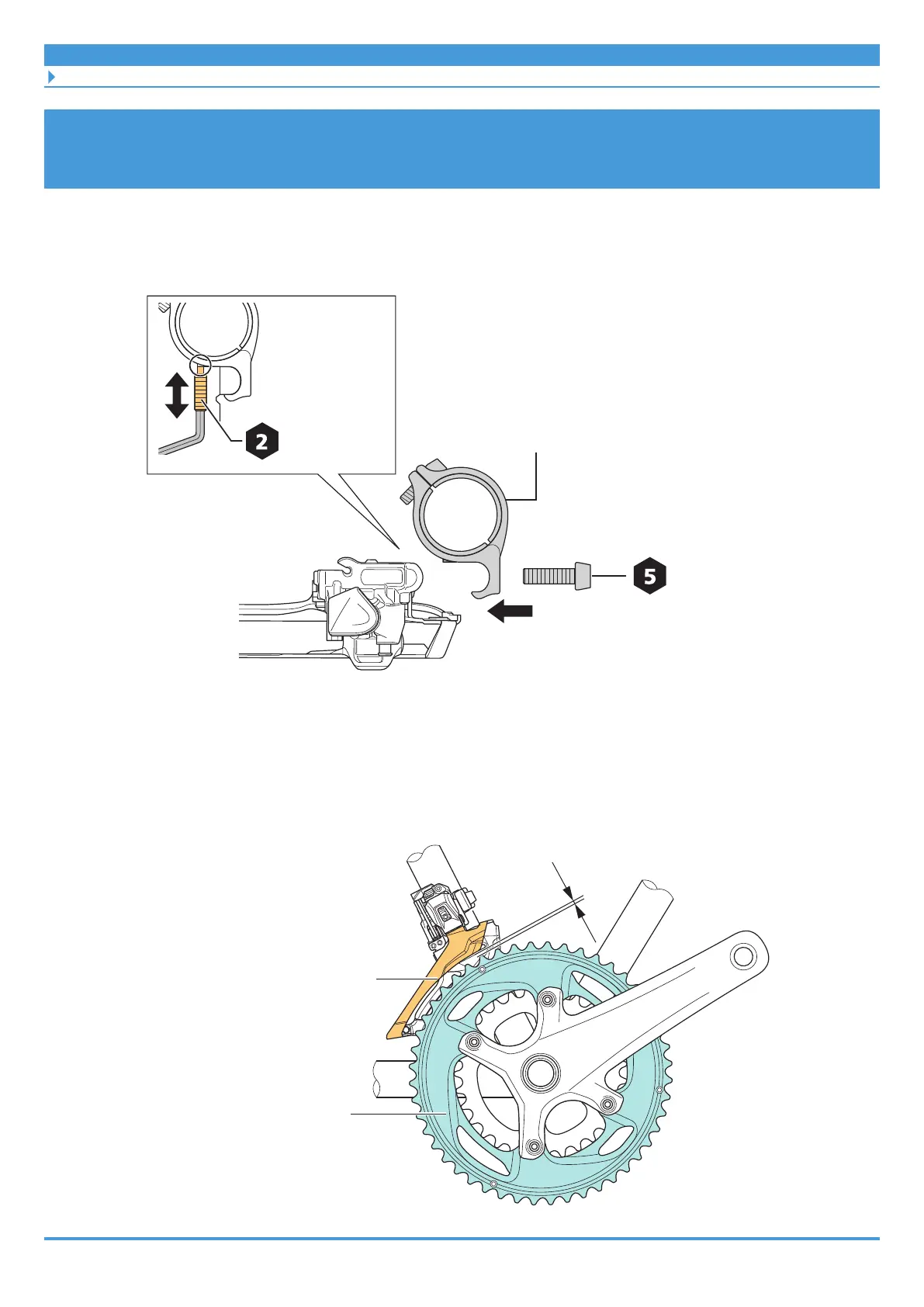 2

5