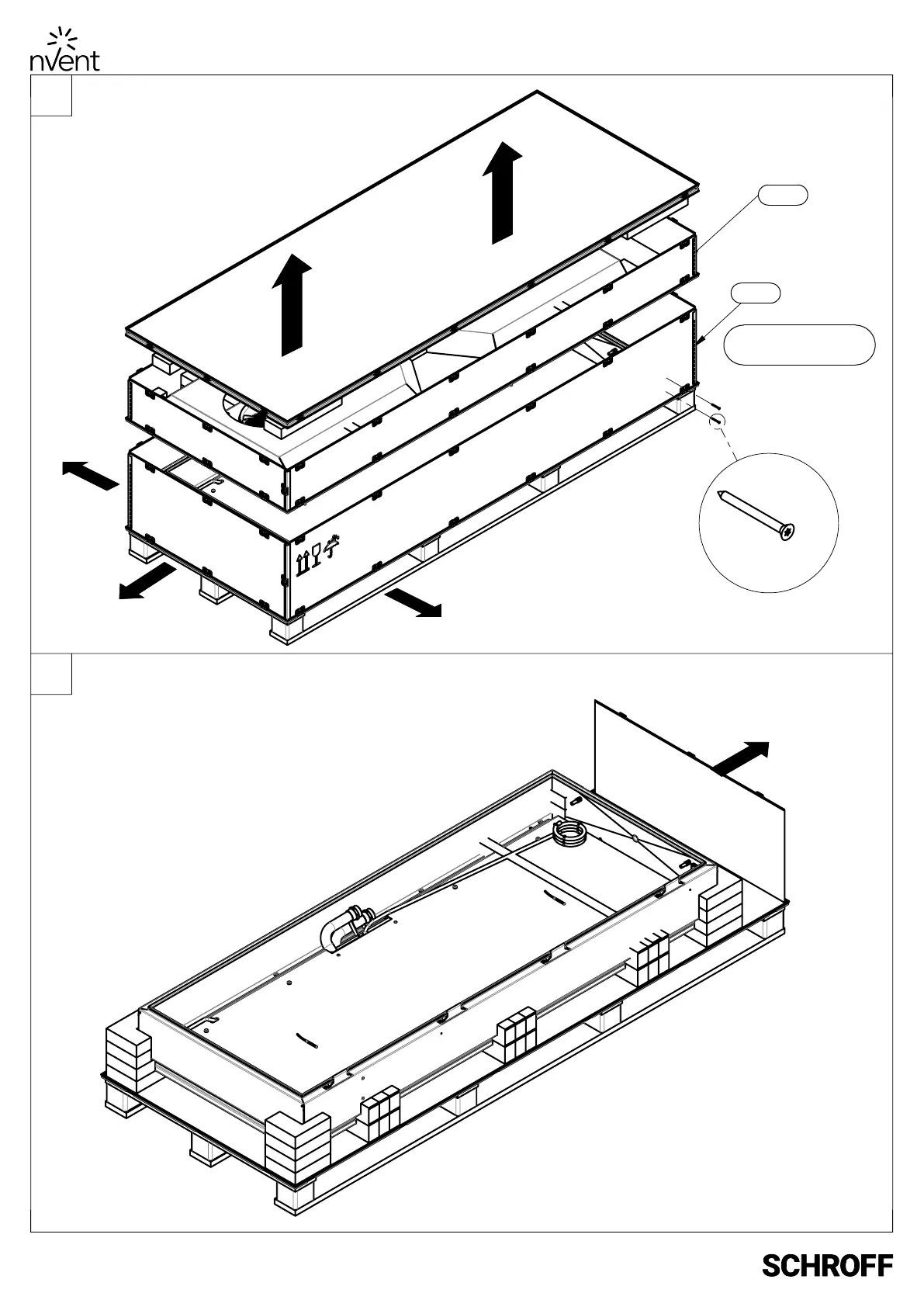 nVent

SCHROFF