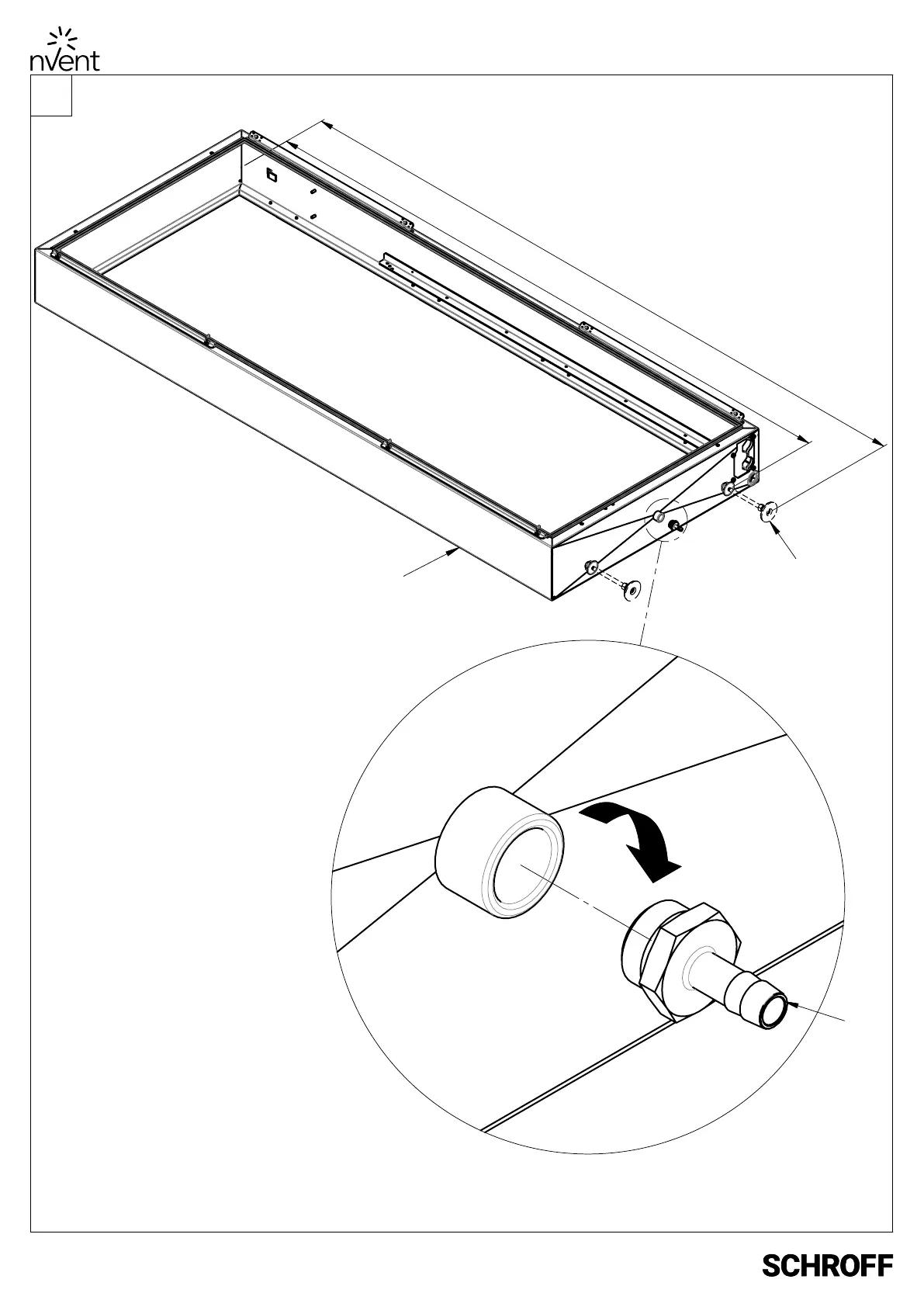 nVent

SCHROFF