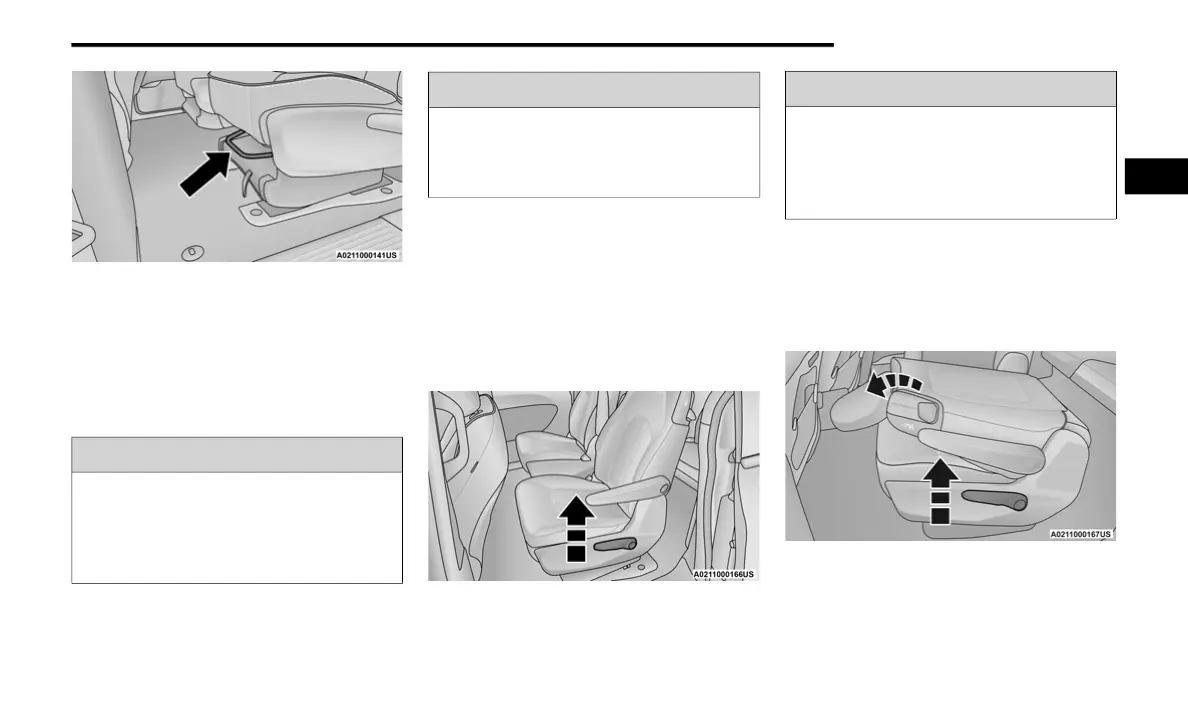 A0211000141US

A0211000166US

A0211000167US