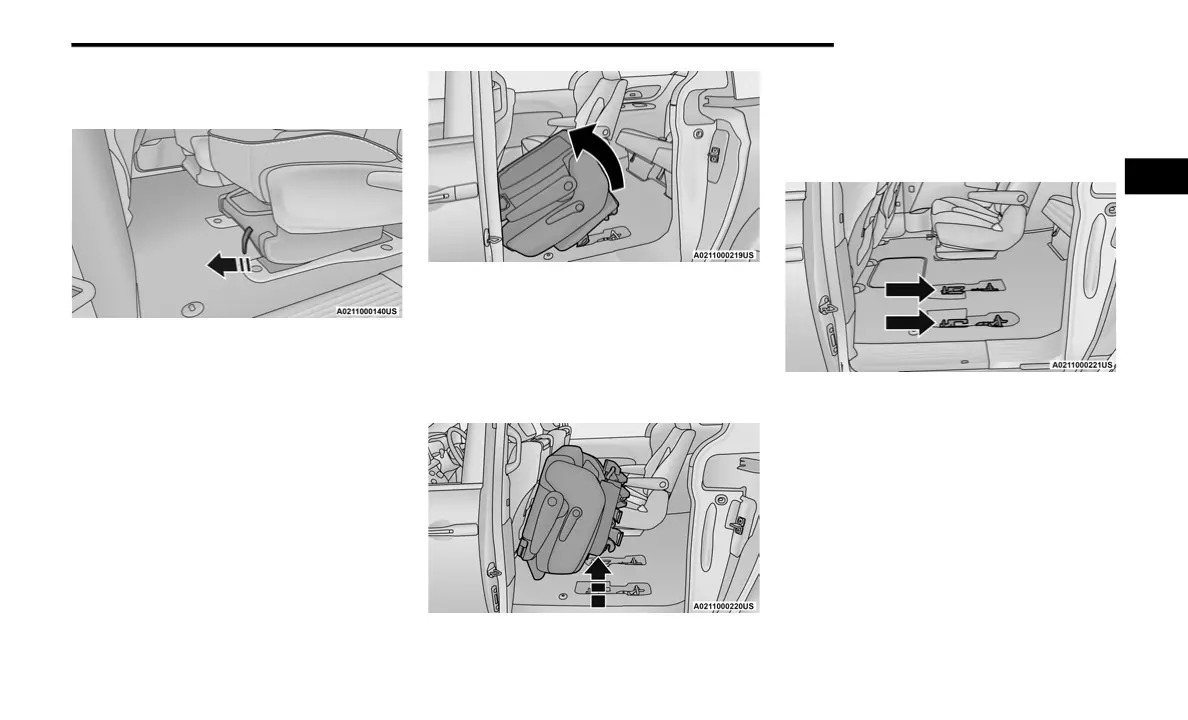 A0211000140US

A0211000219US

A0211000220US

A0211000221US