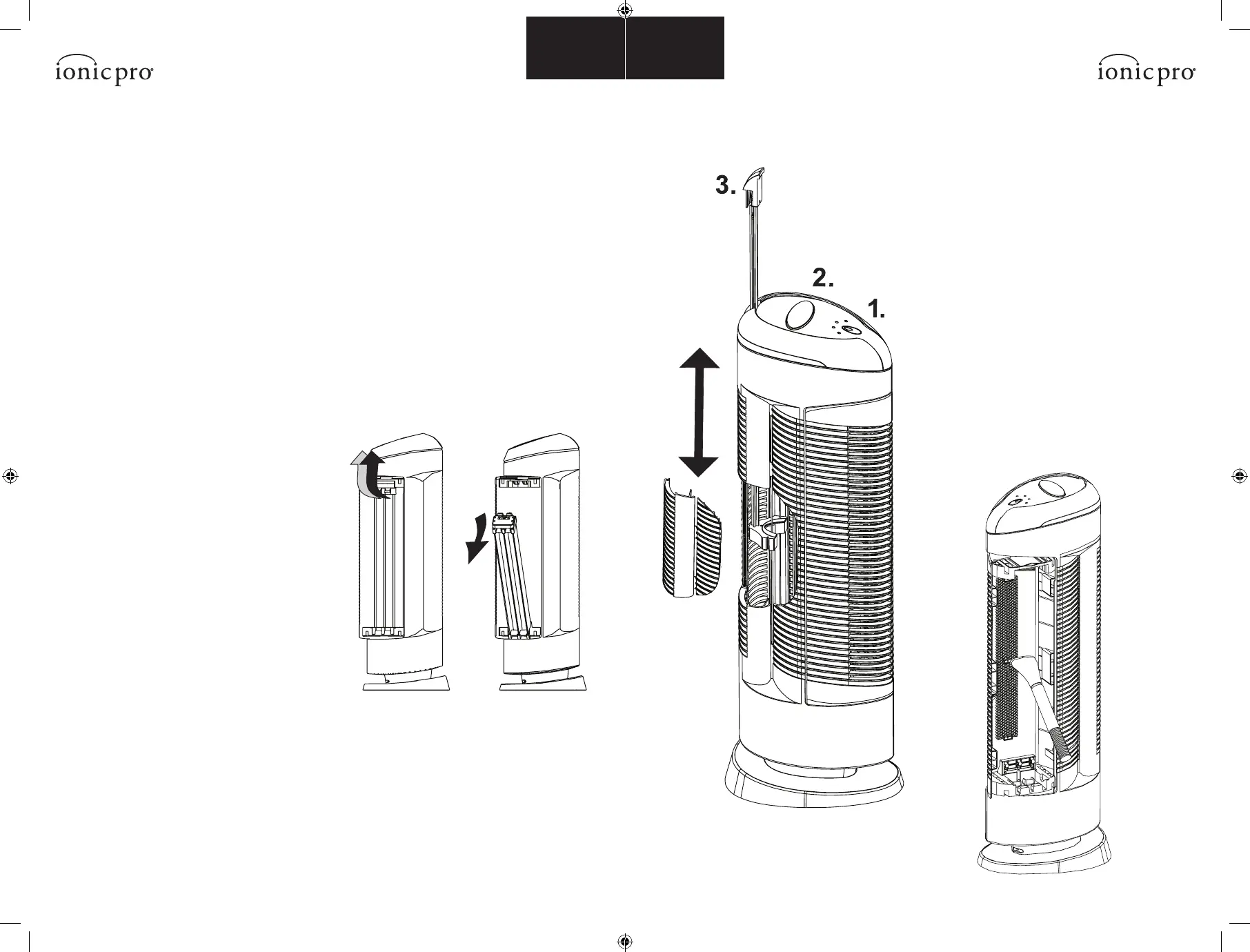 ionicpro

ionicpro

3.

2.

1.