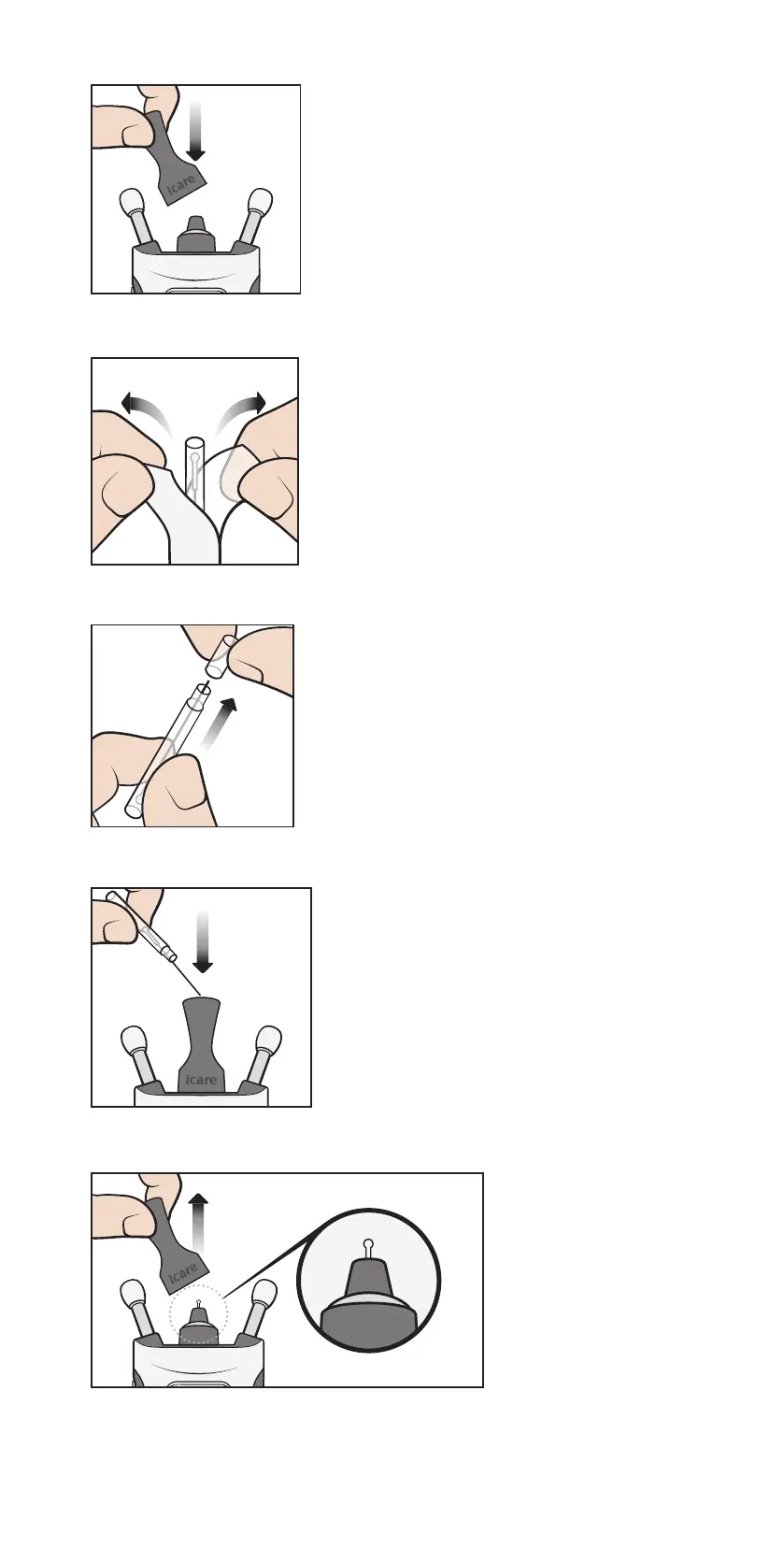 icare

icare

icare