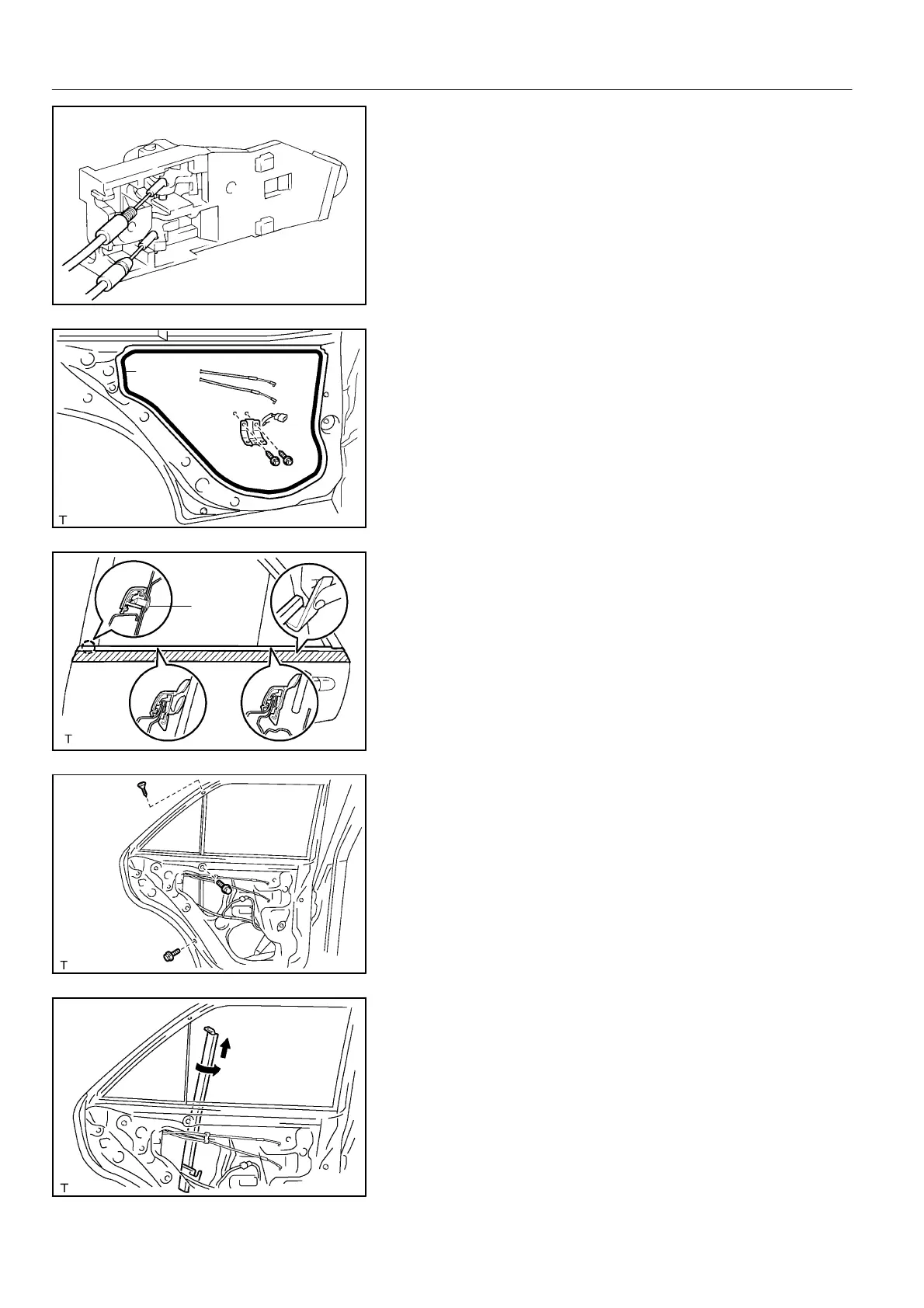 T

T

T

T