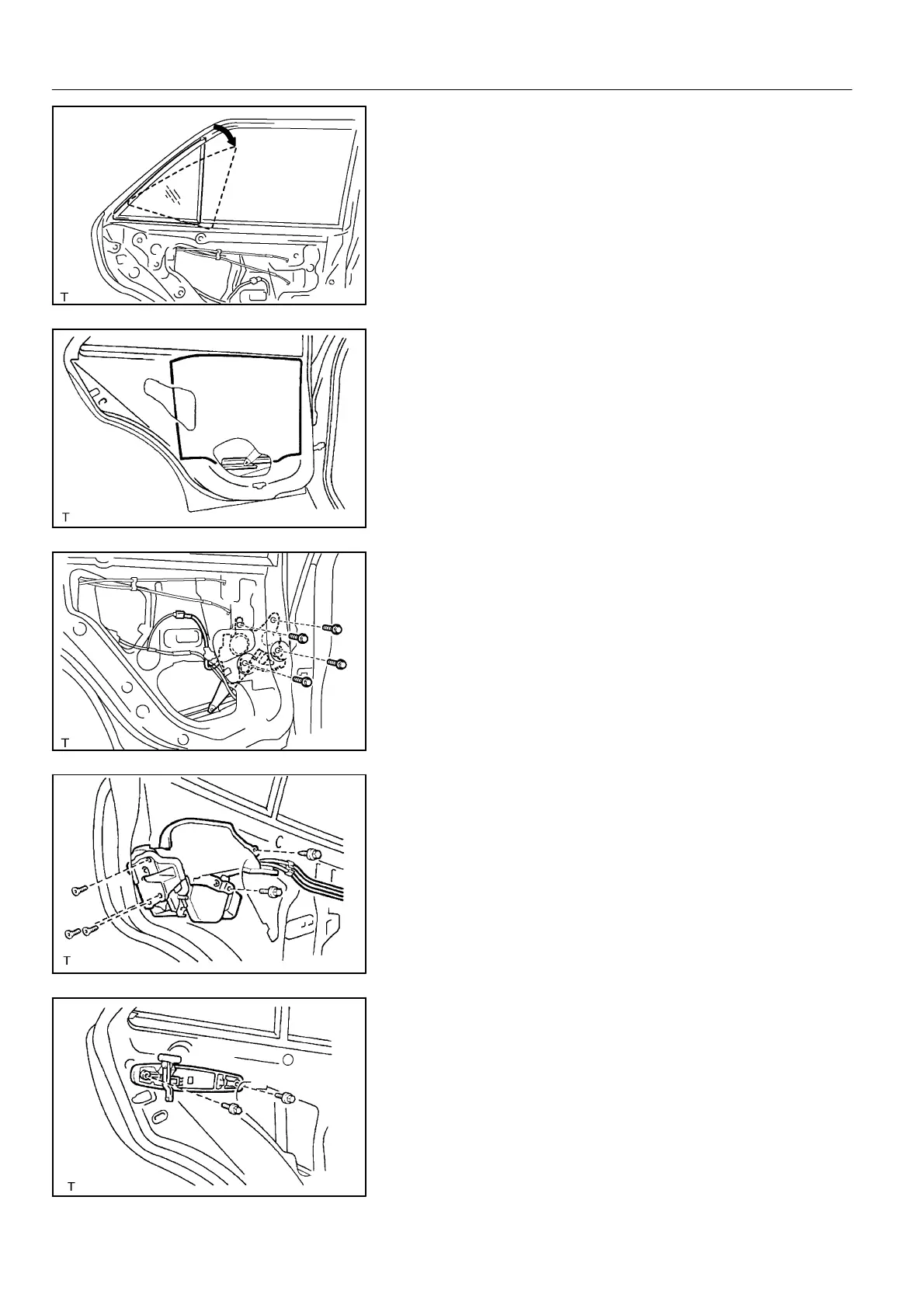 T

T

T

T

T