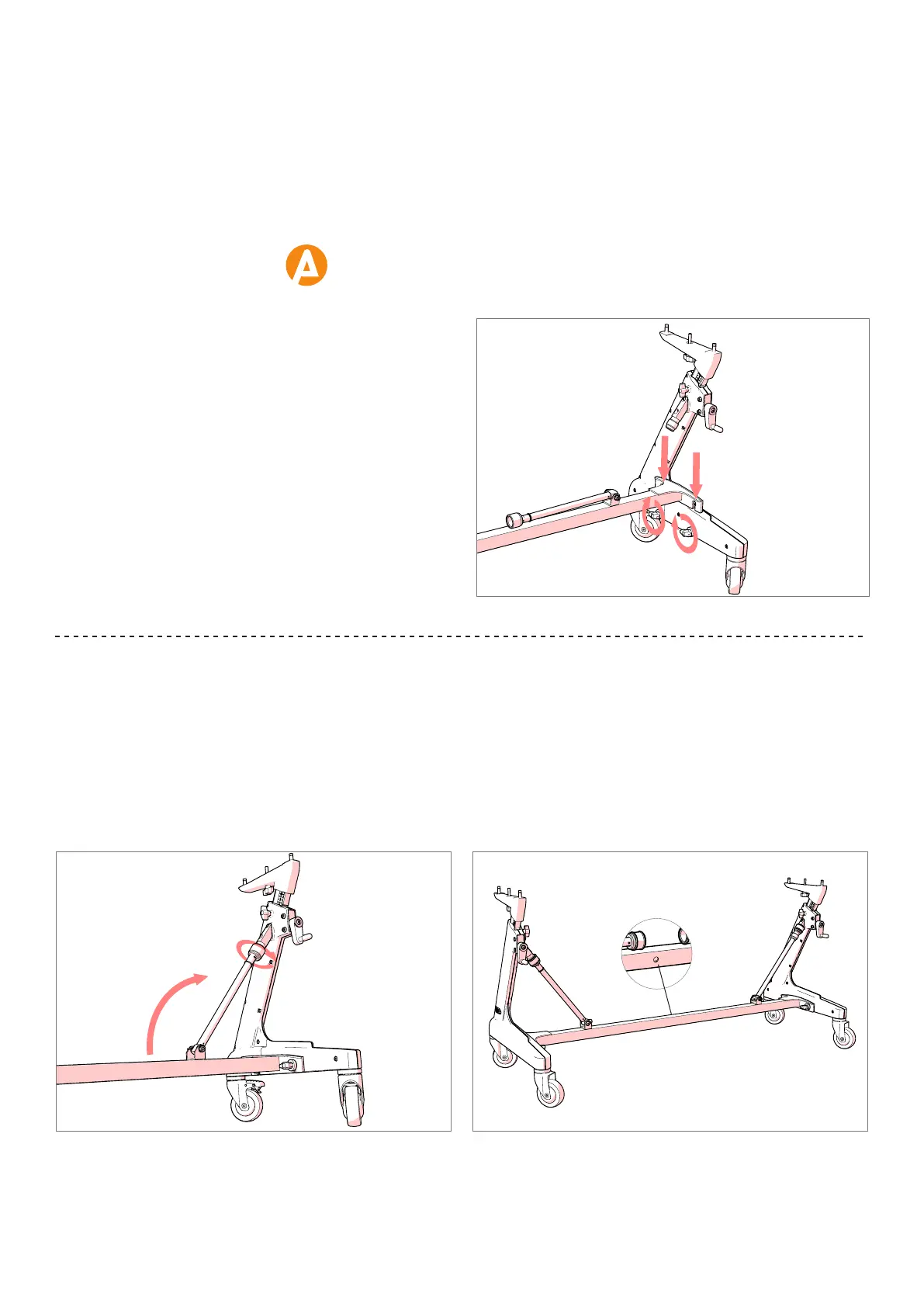 A