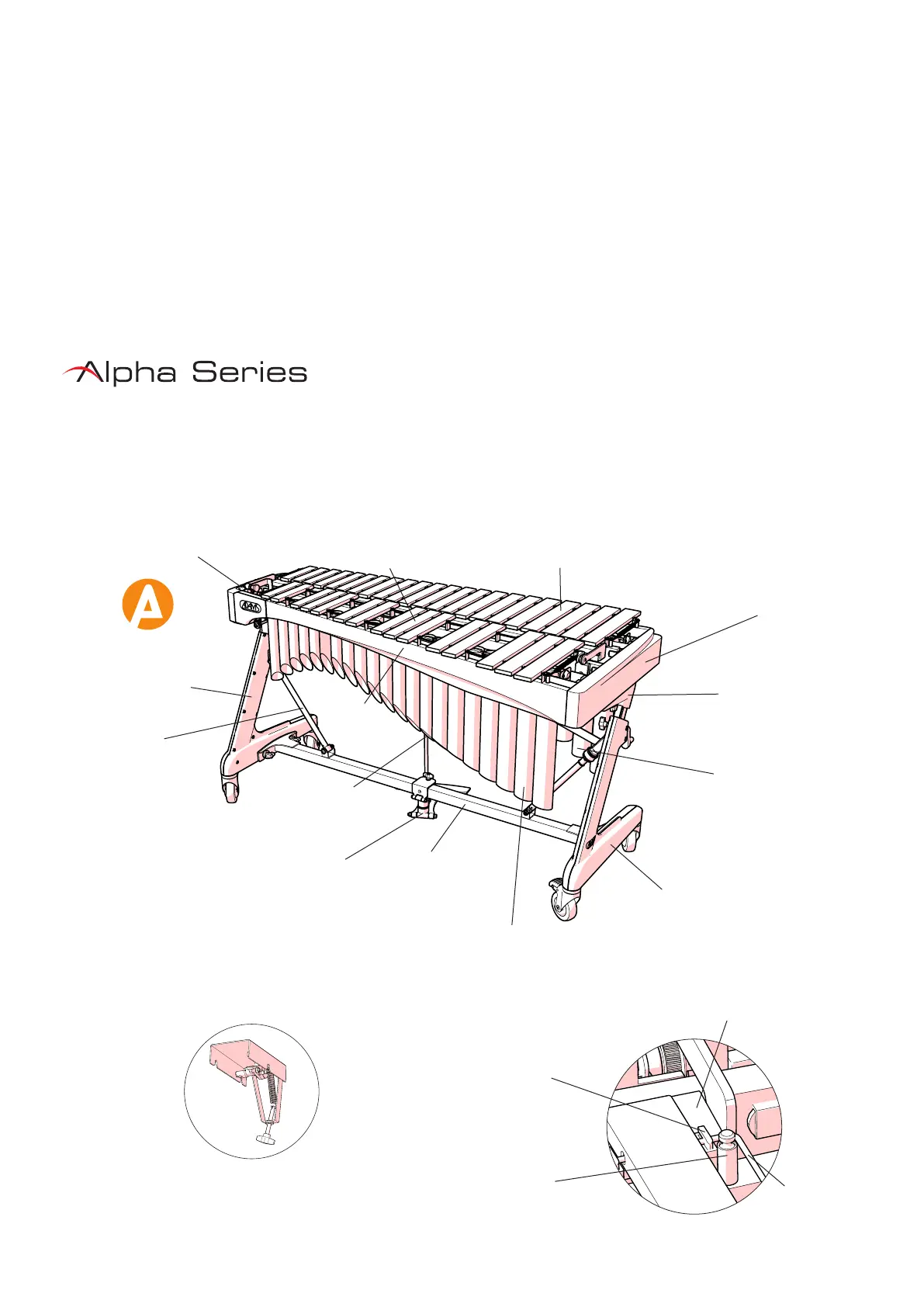 Alpha Series

A