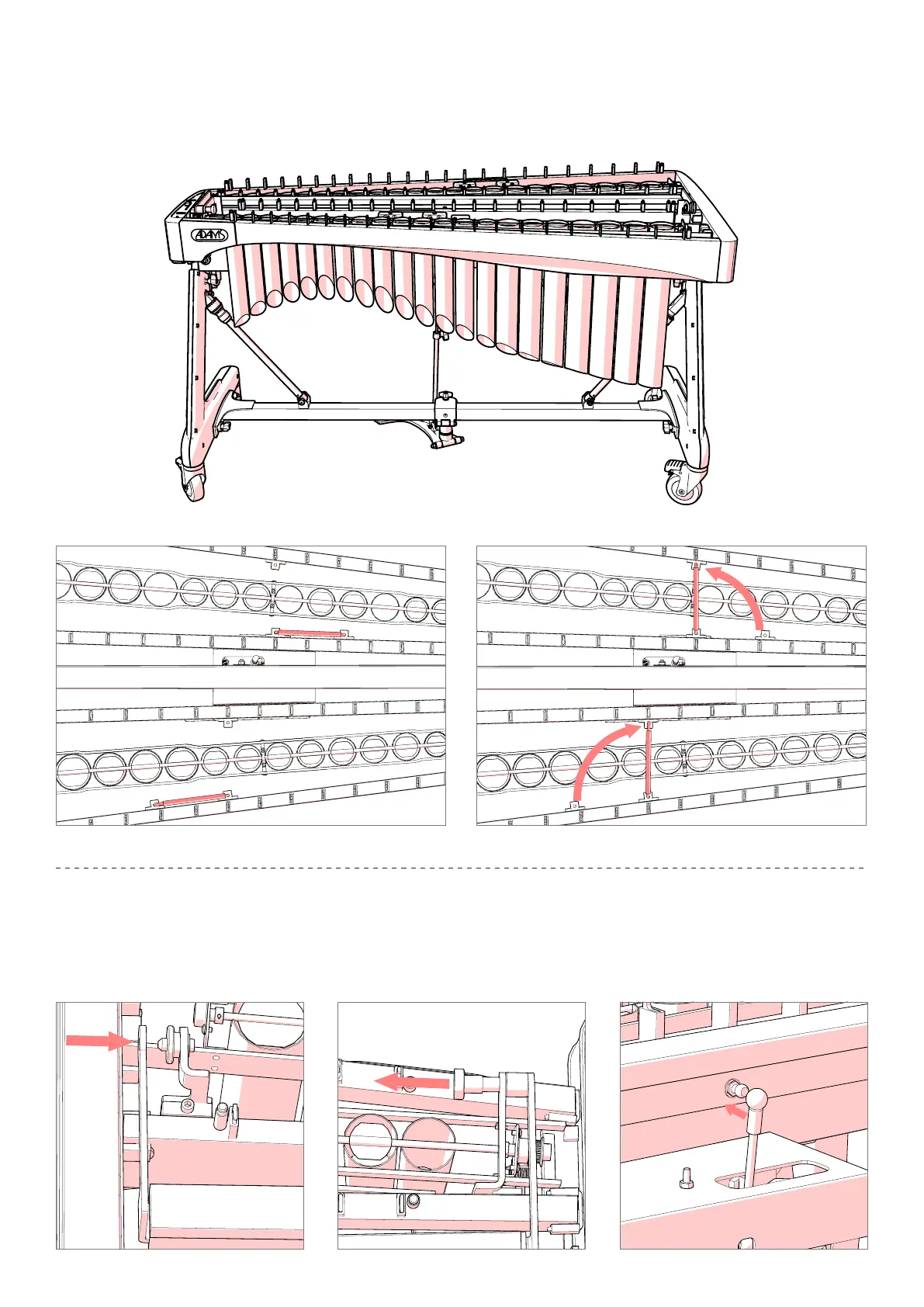 ADAMS