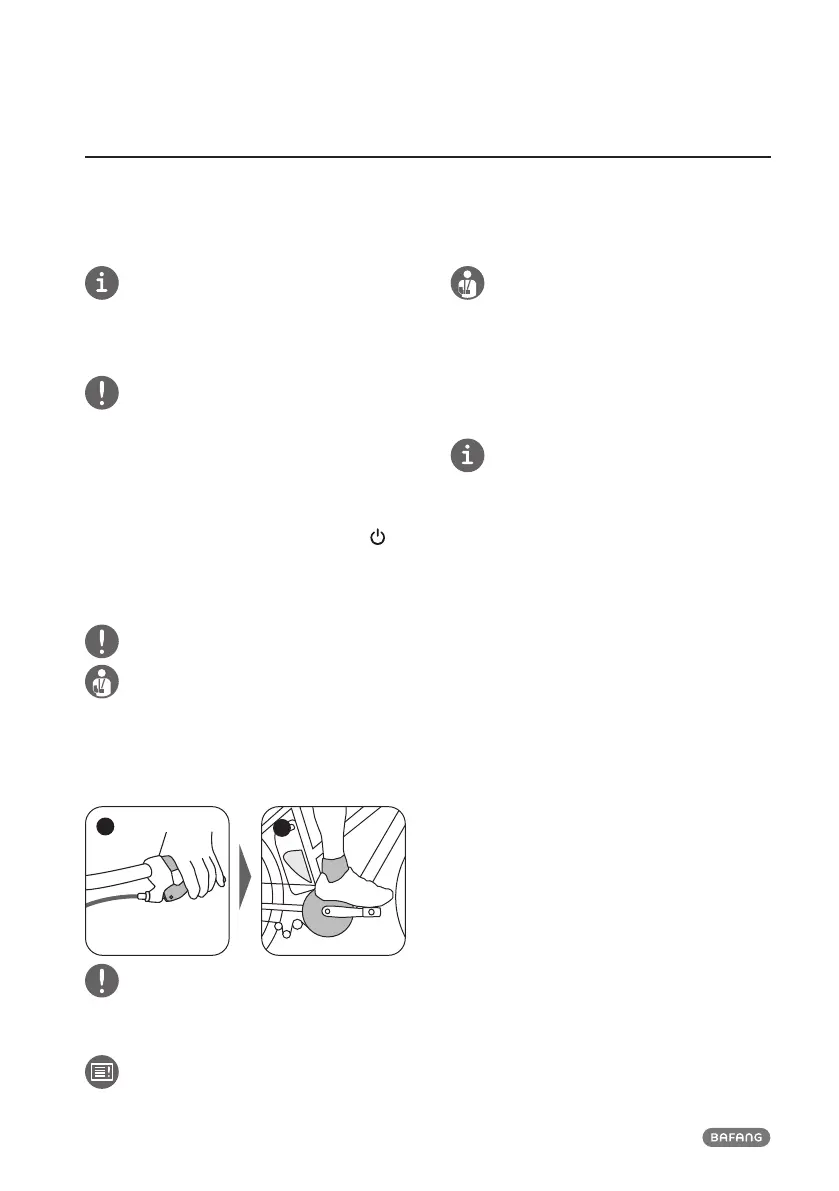 BAFANG