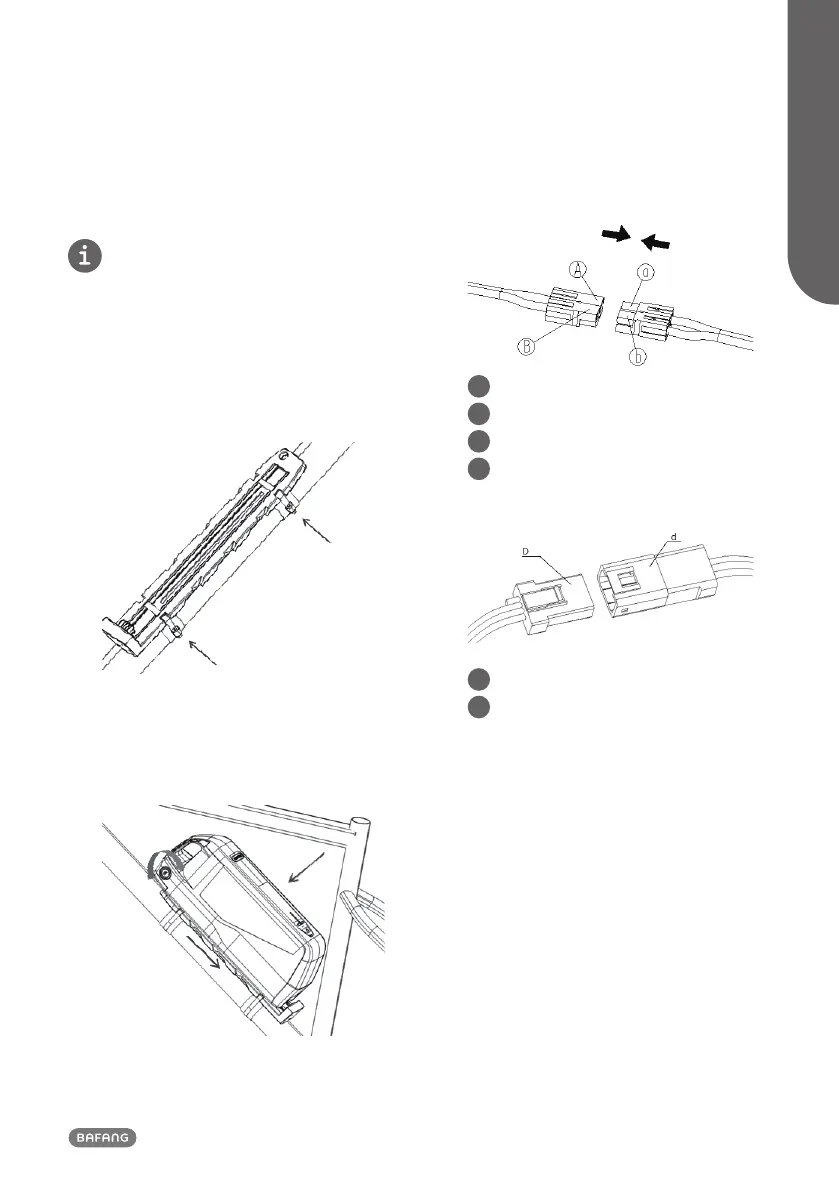 A

a

B

b

D

d

BAFANG