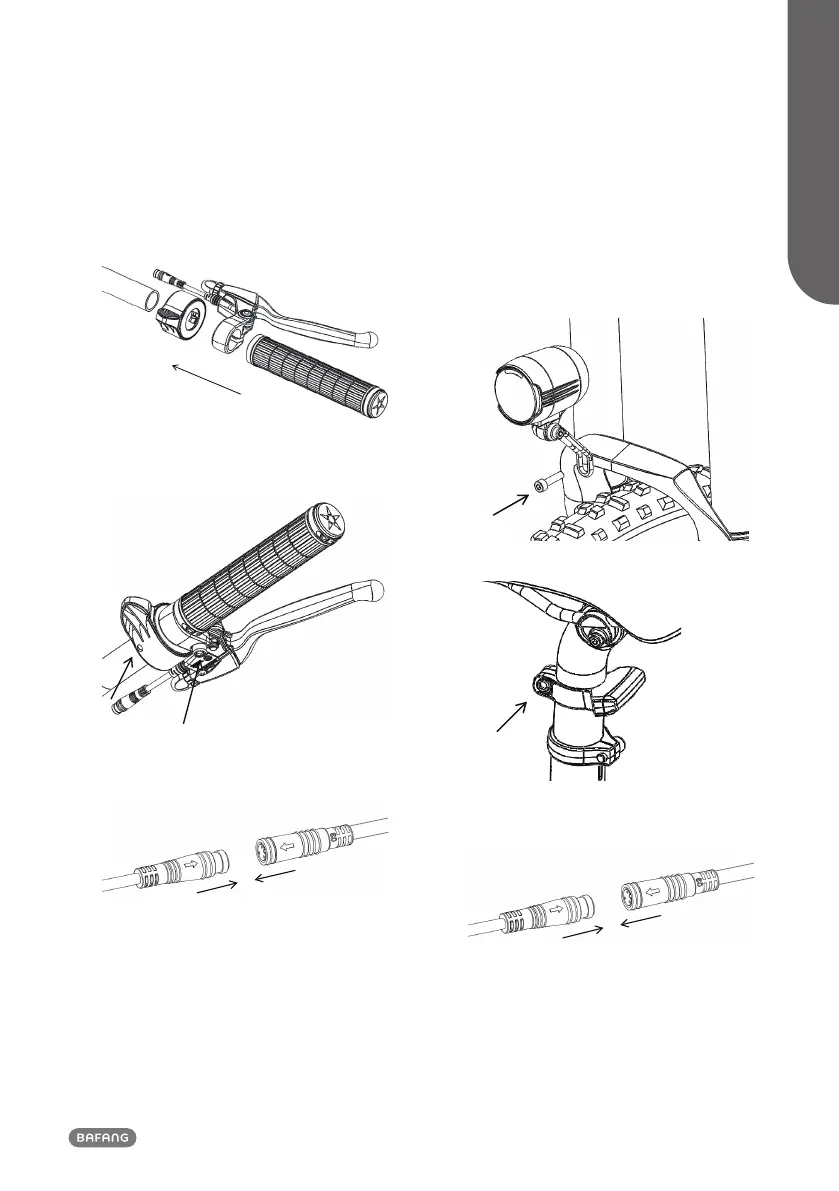 BAFANG