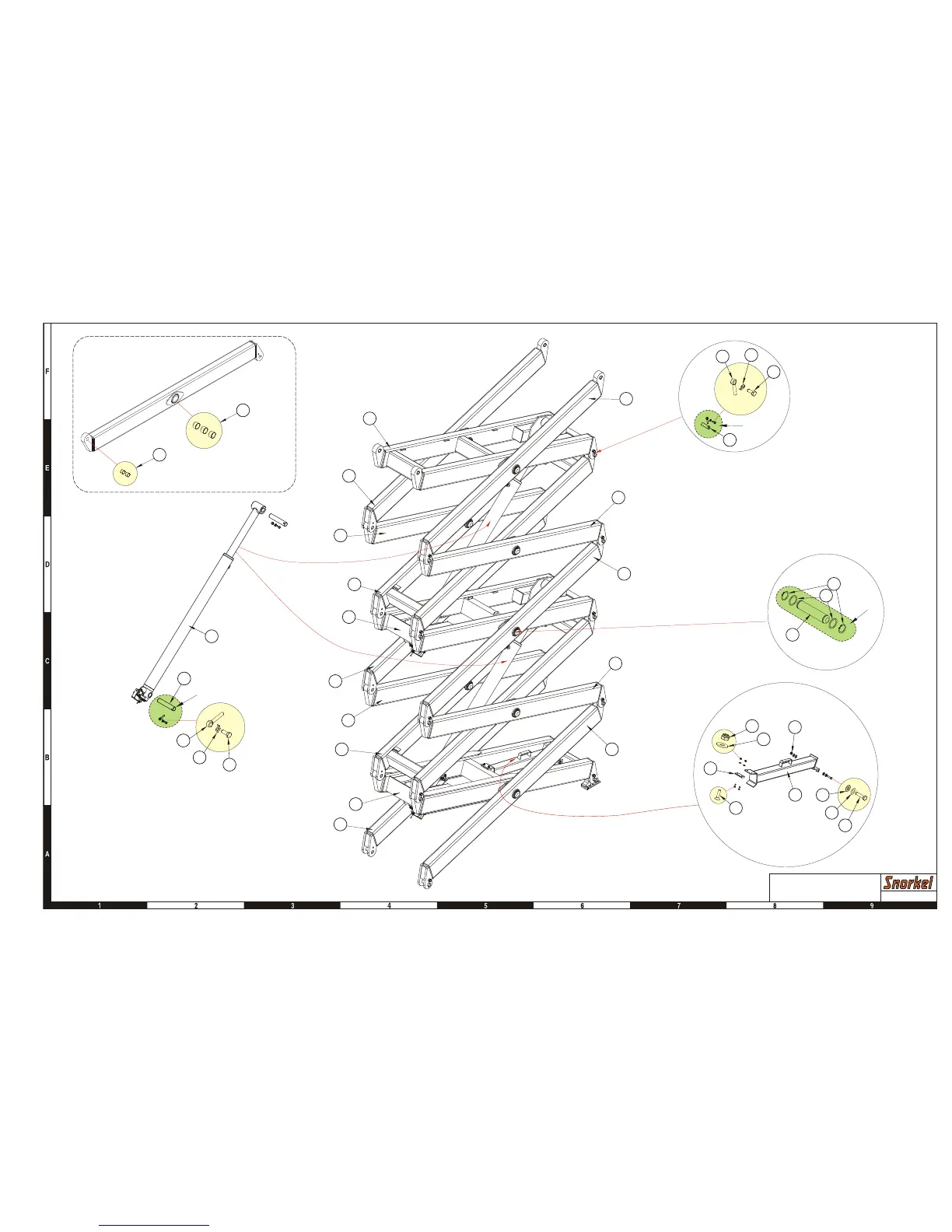 F
E
D
C
B
A

1
2
3
4
5
6
7
8
9

Snorkel