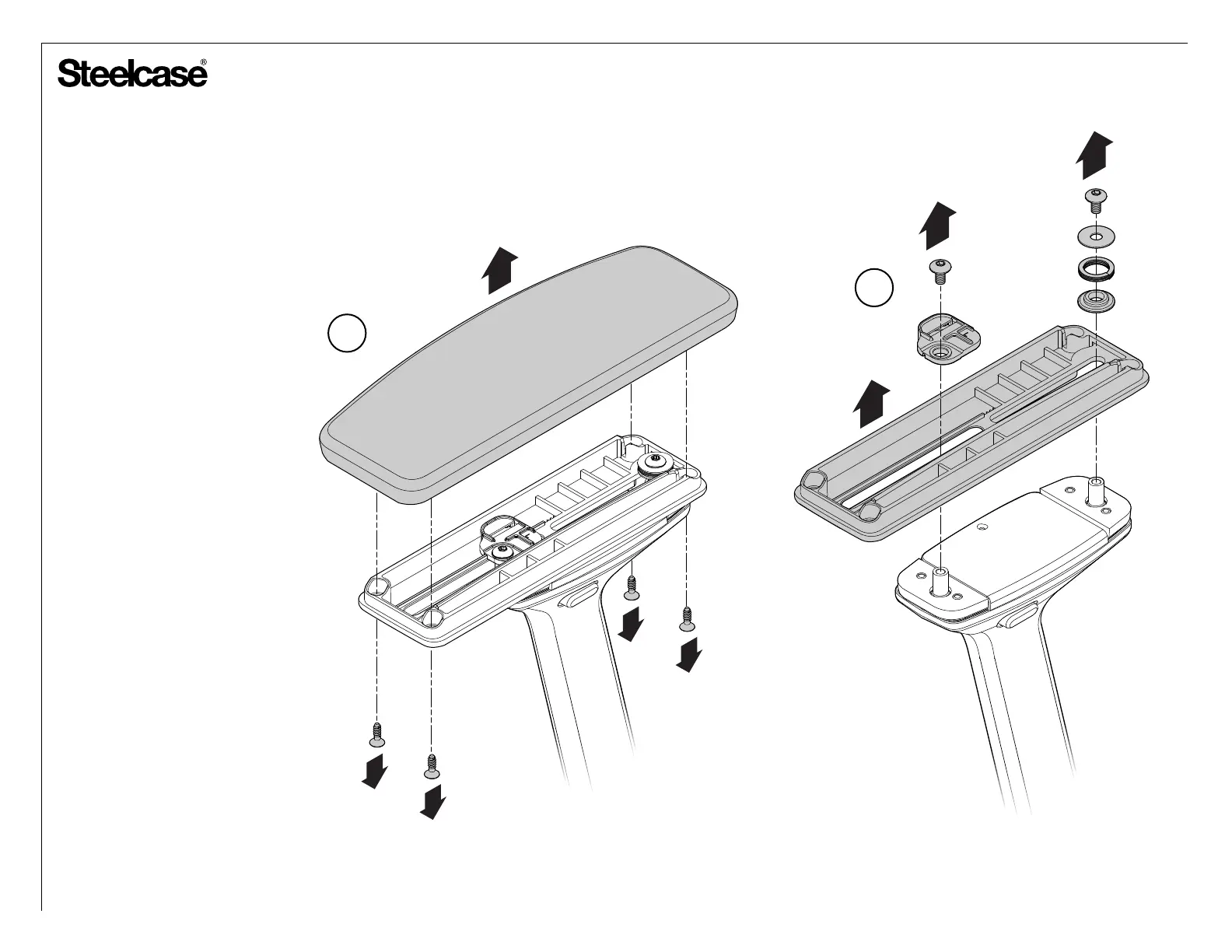 Steelcase®