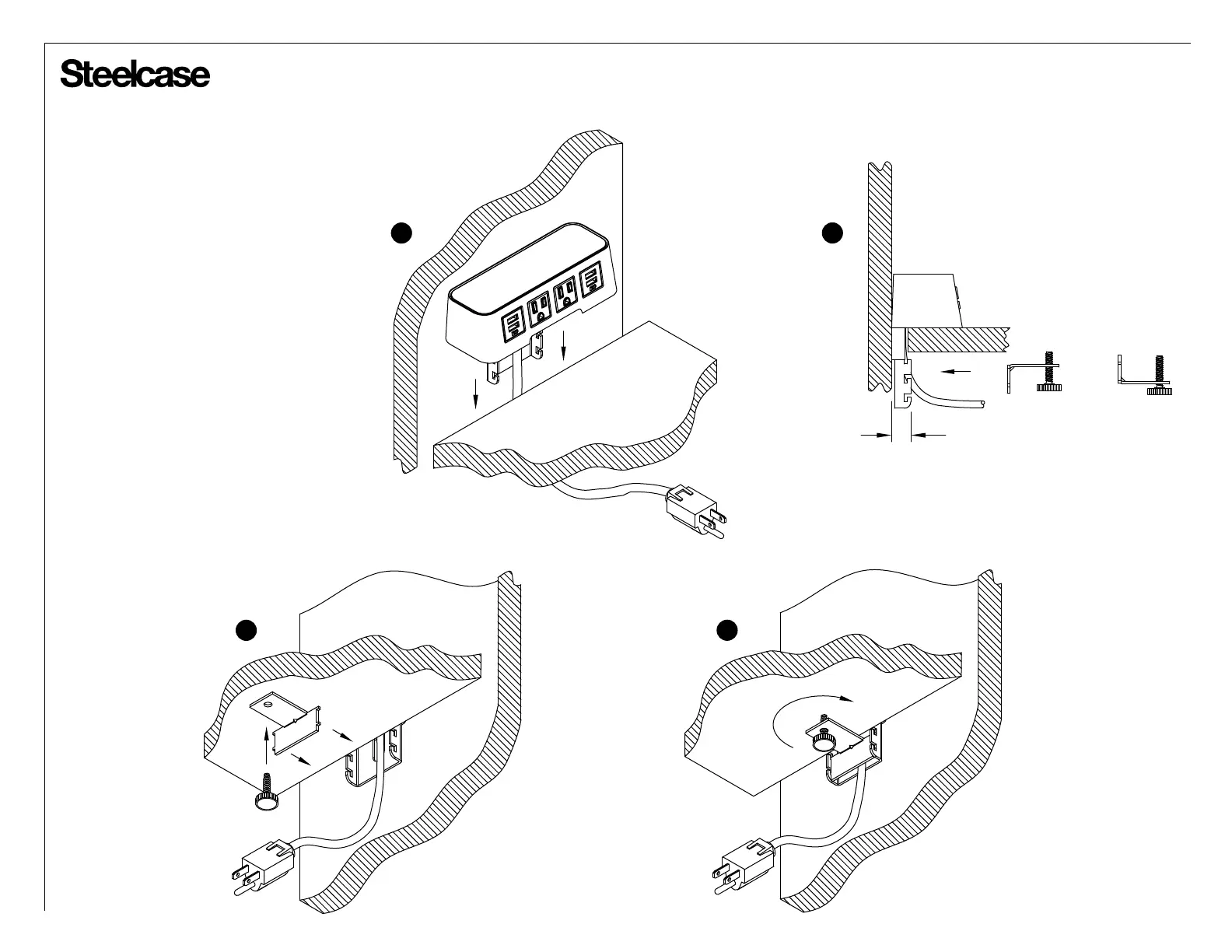 Steelcase