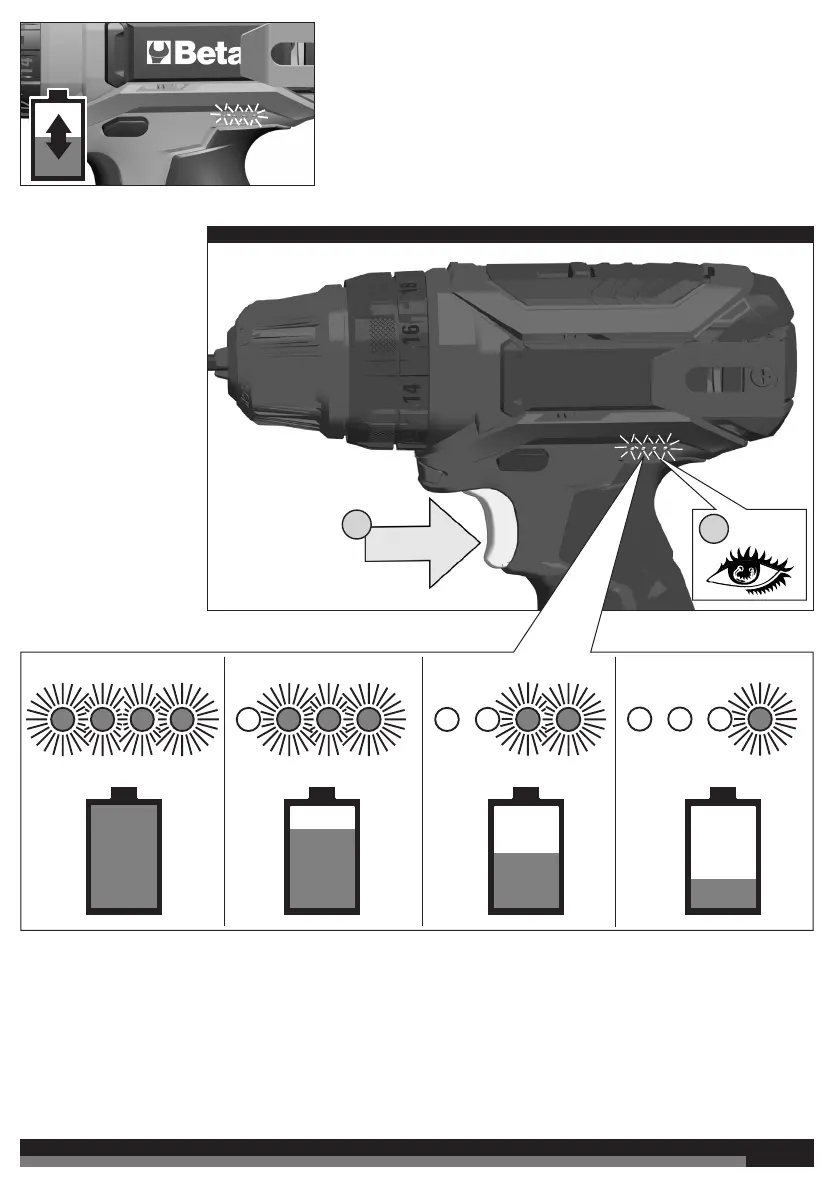 Beta

18

16

14