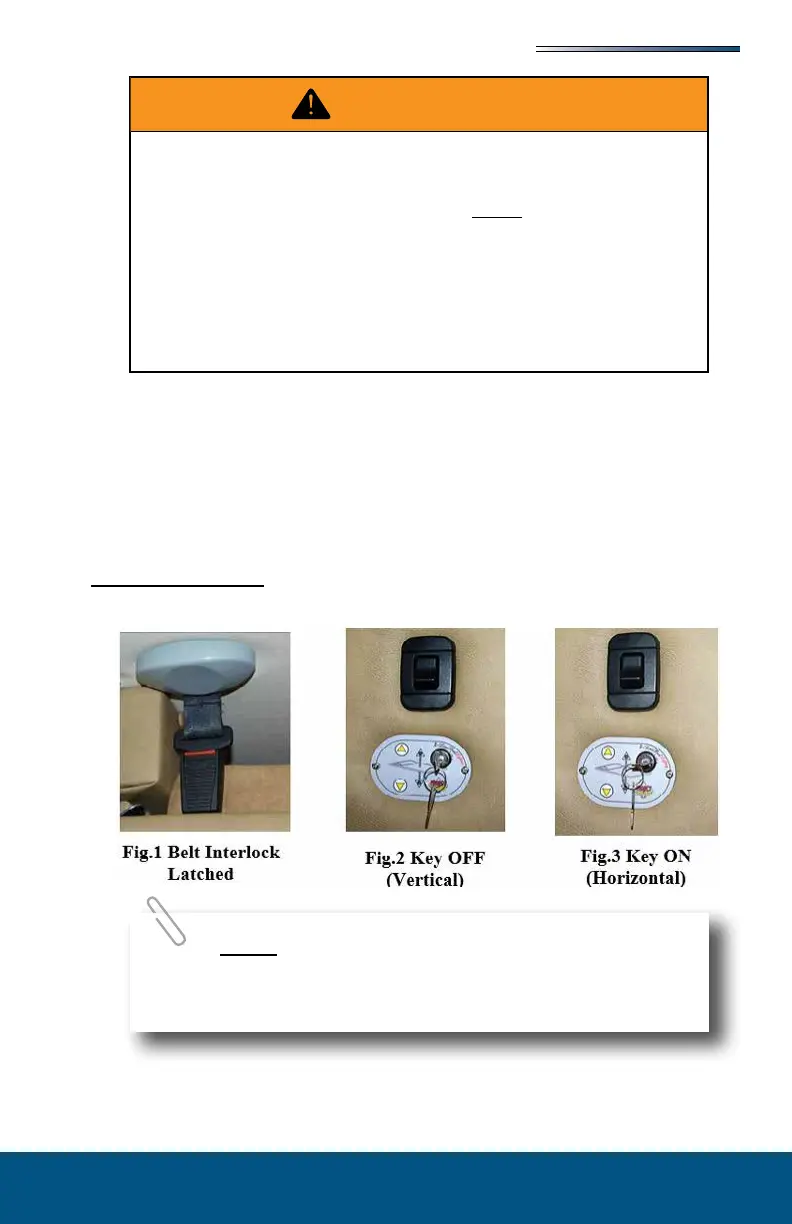 Fig.1 Belt Interlock Latched

Fig.2 Key OFF (Vertical)

Fig.3 Key ON (Horizontal)