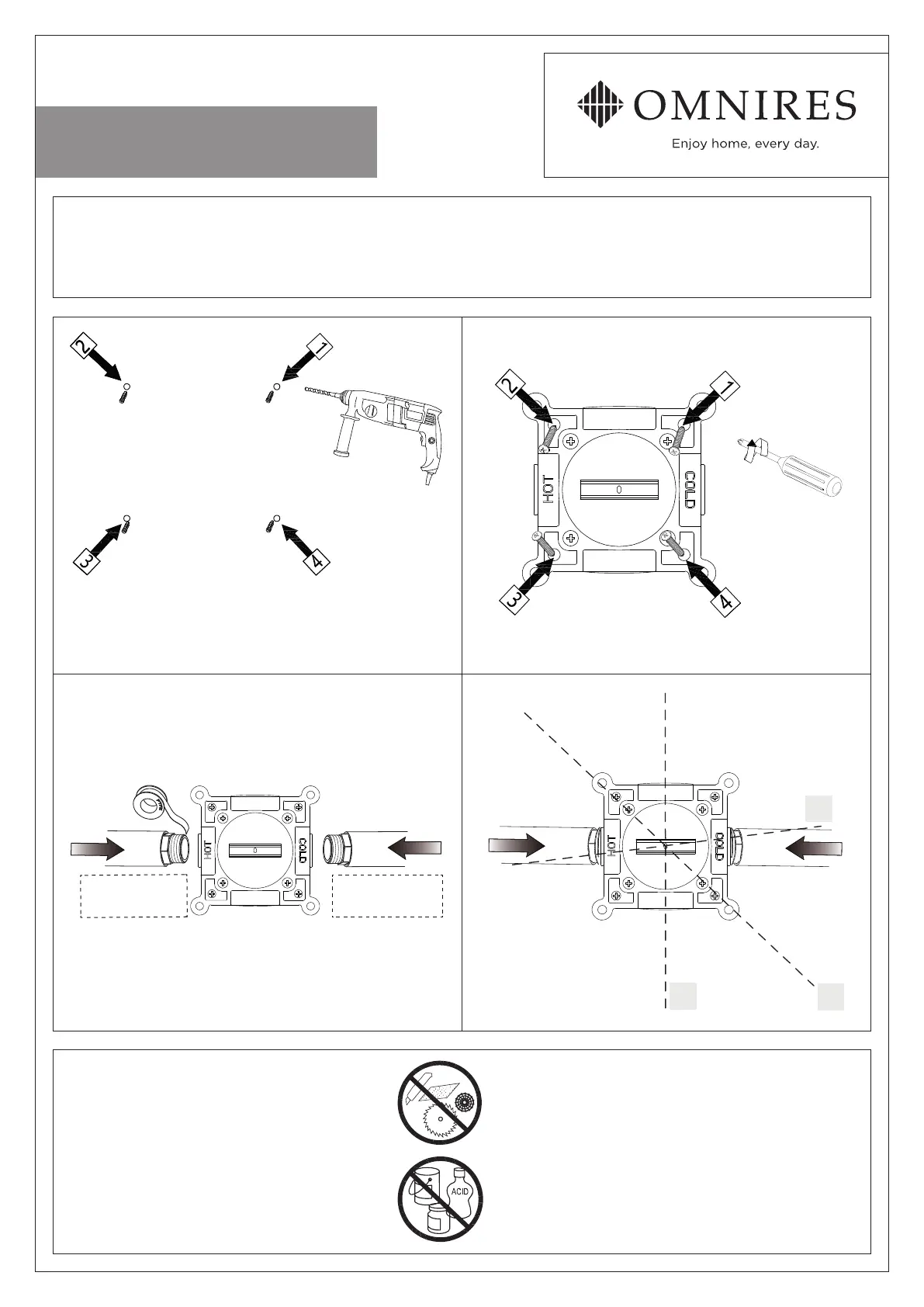 OMNIRES
Enjoy home, every day.

2
1
3
4

2
1
HOT
0
COLD
3
4

HOT
0
COLD

HOT
COLD

ACID