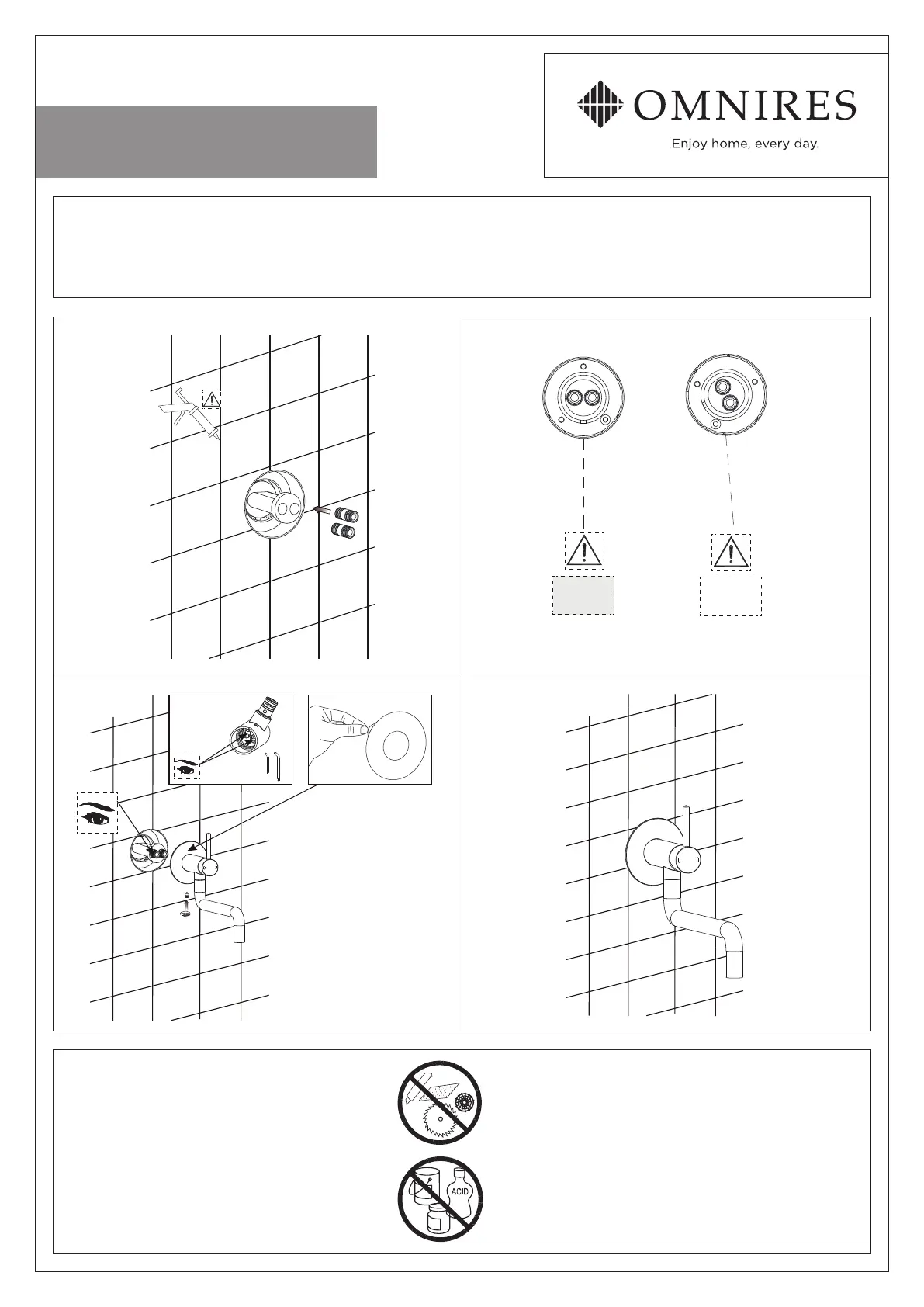 OMNIRES
Enjoy home, every day.

ACID