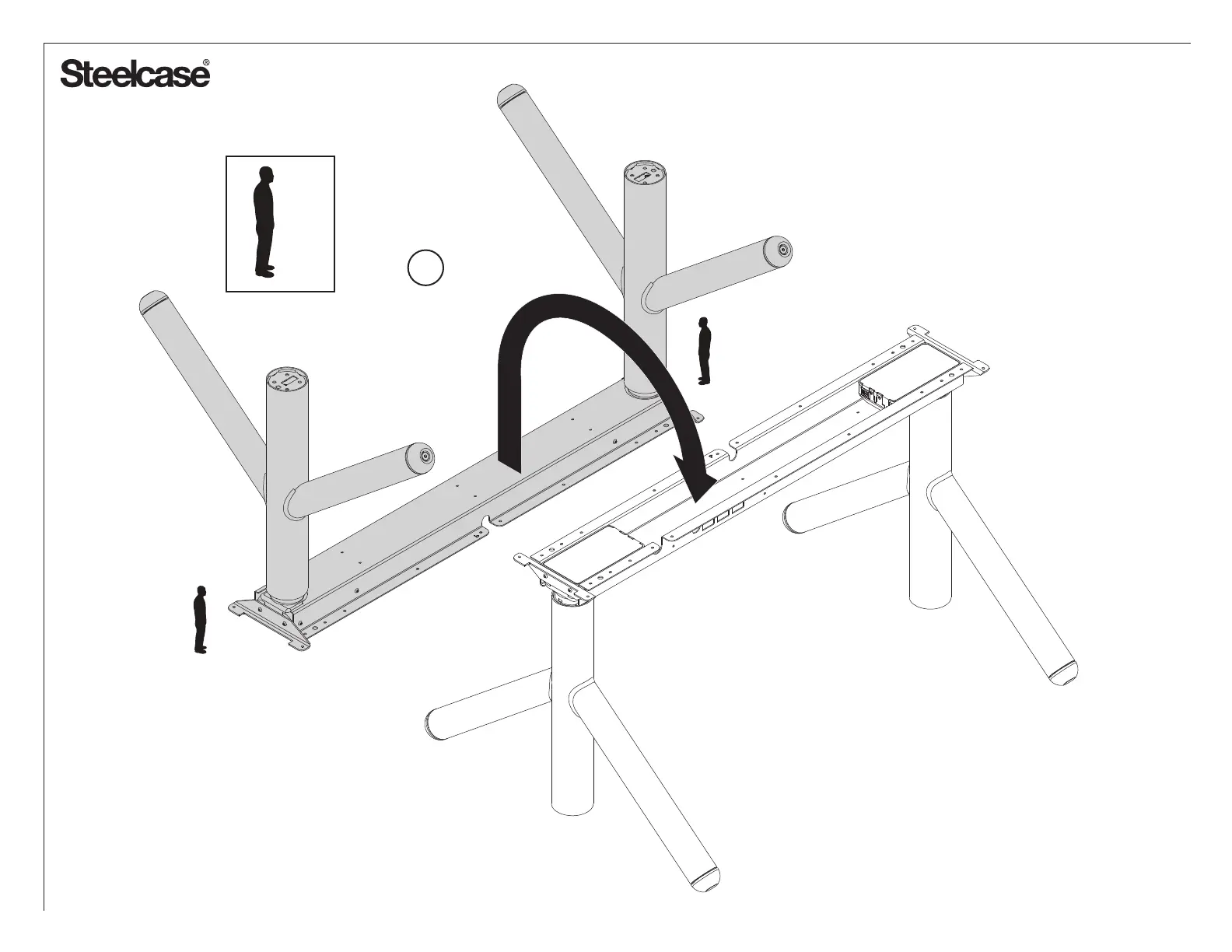 Steelcase®