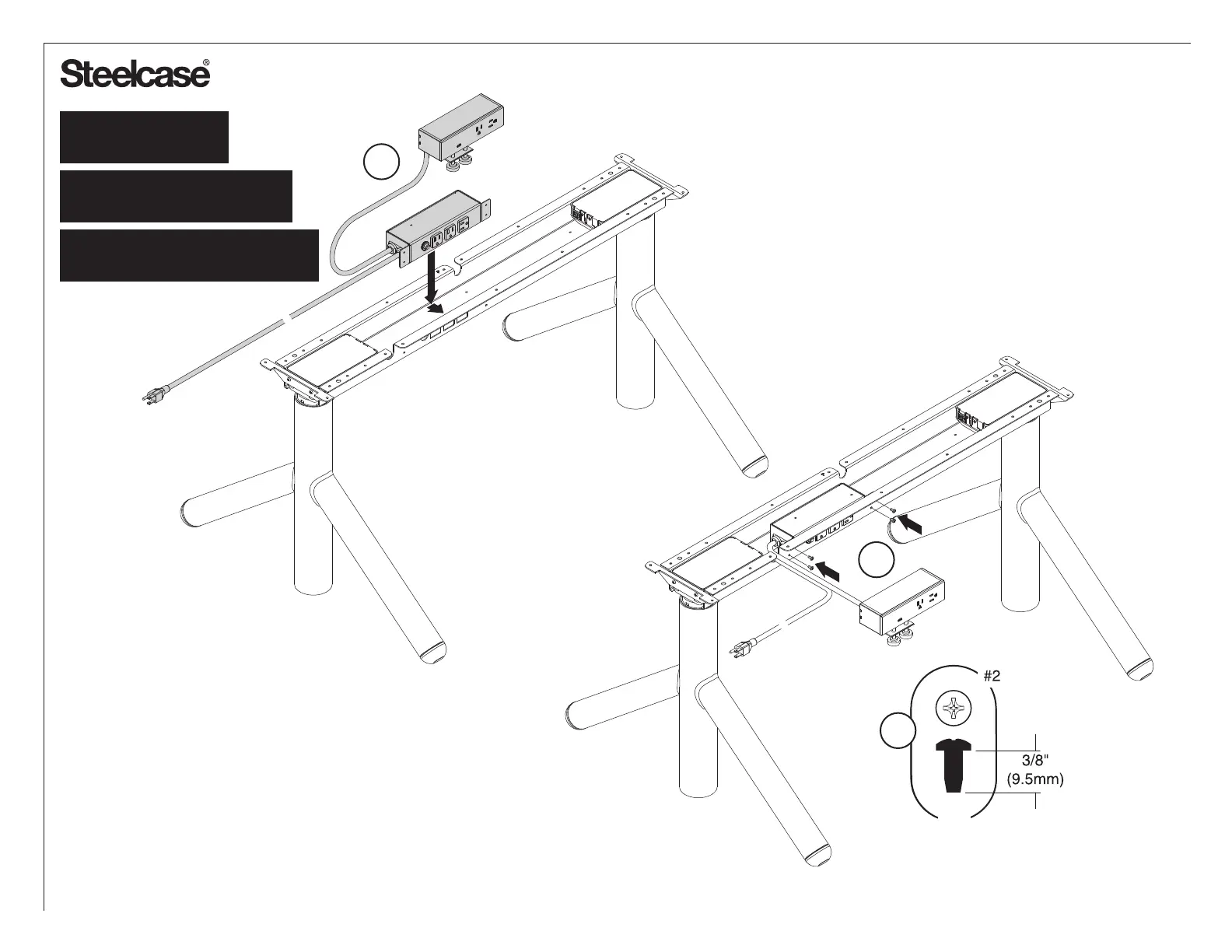 Steelcase®

#2

3/8"
(9.5mm)