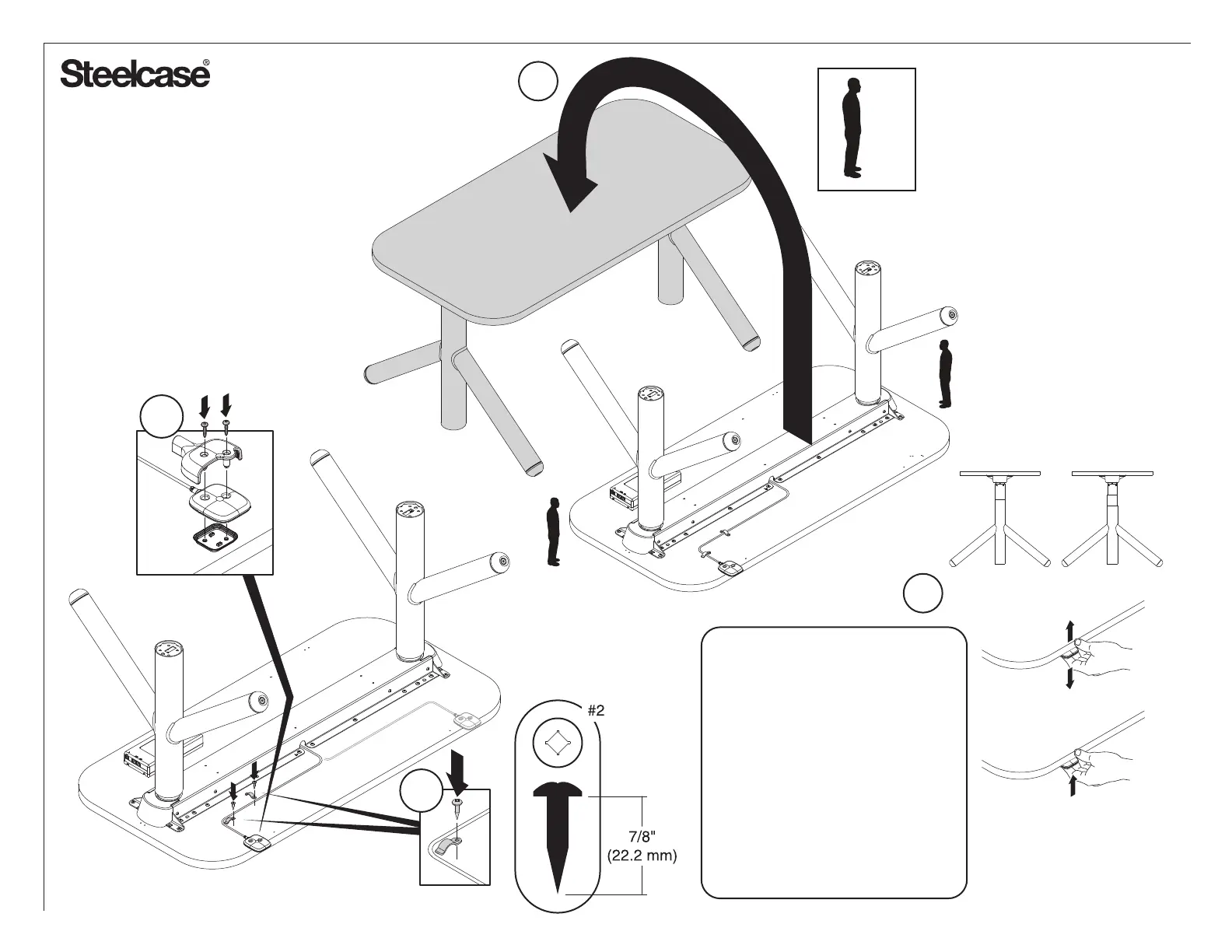 Steelcase®

#2

7/8"
(22.2 mm)