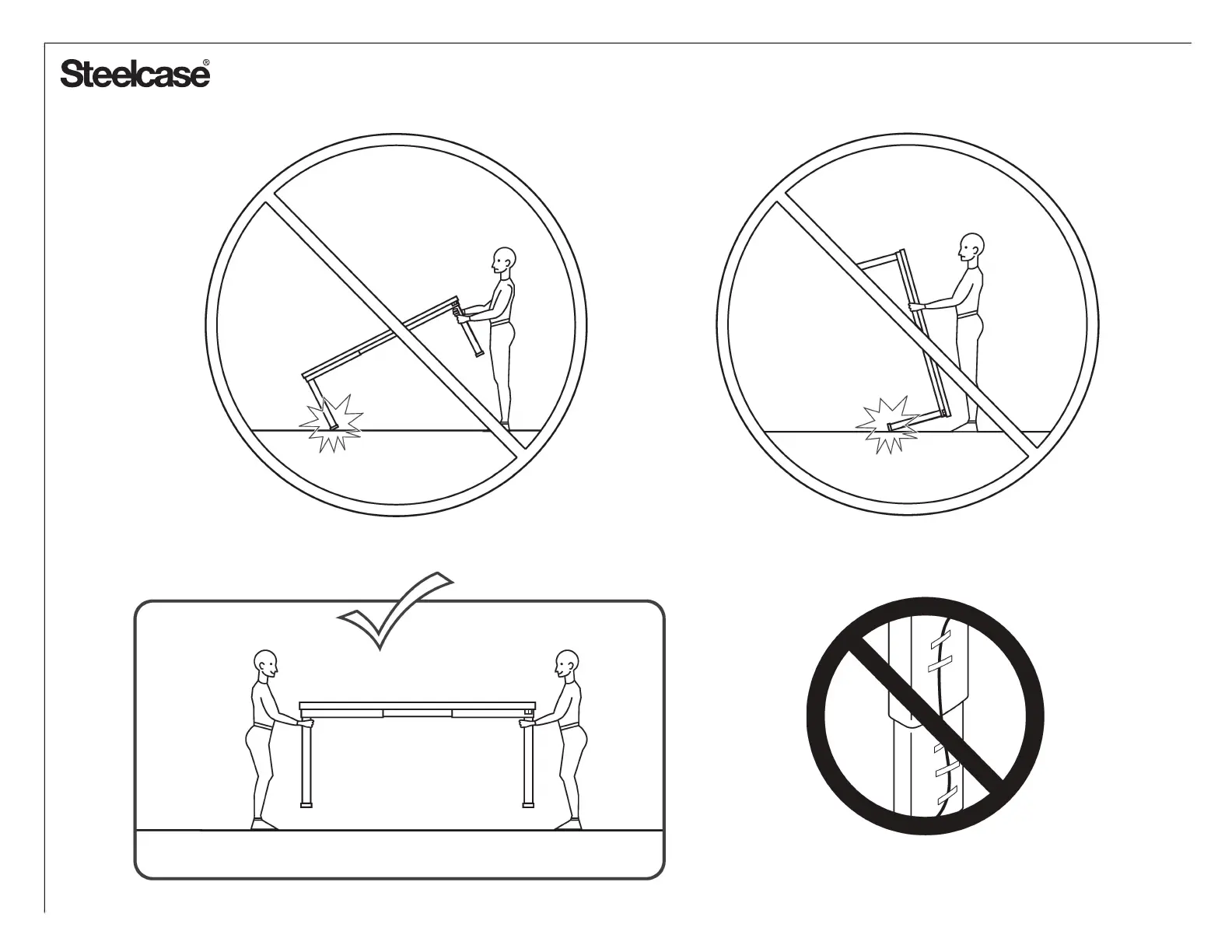 Steelcase®