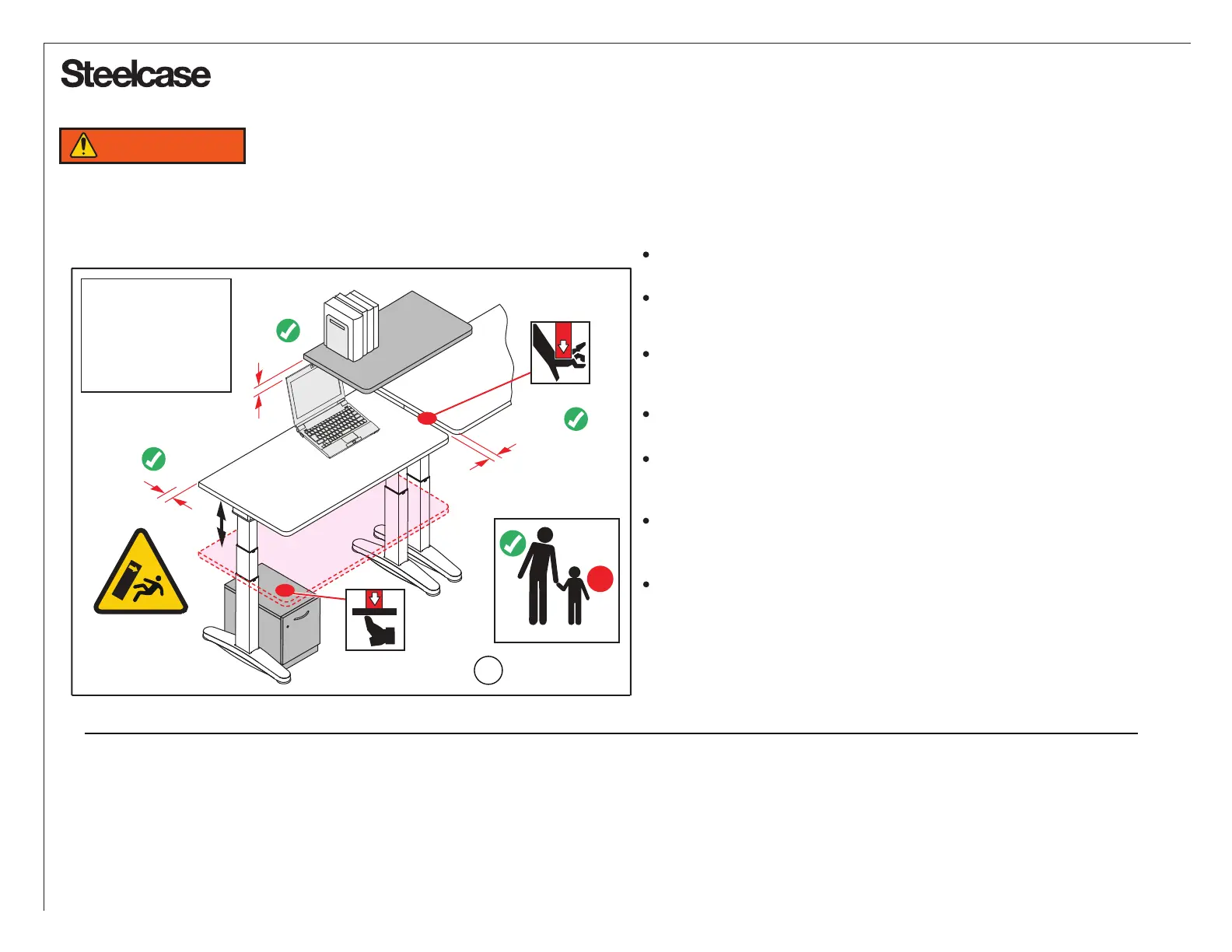 Steelcase