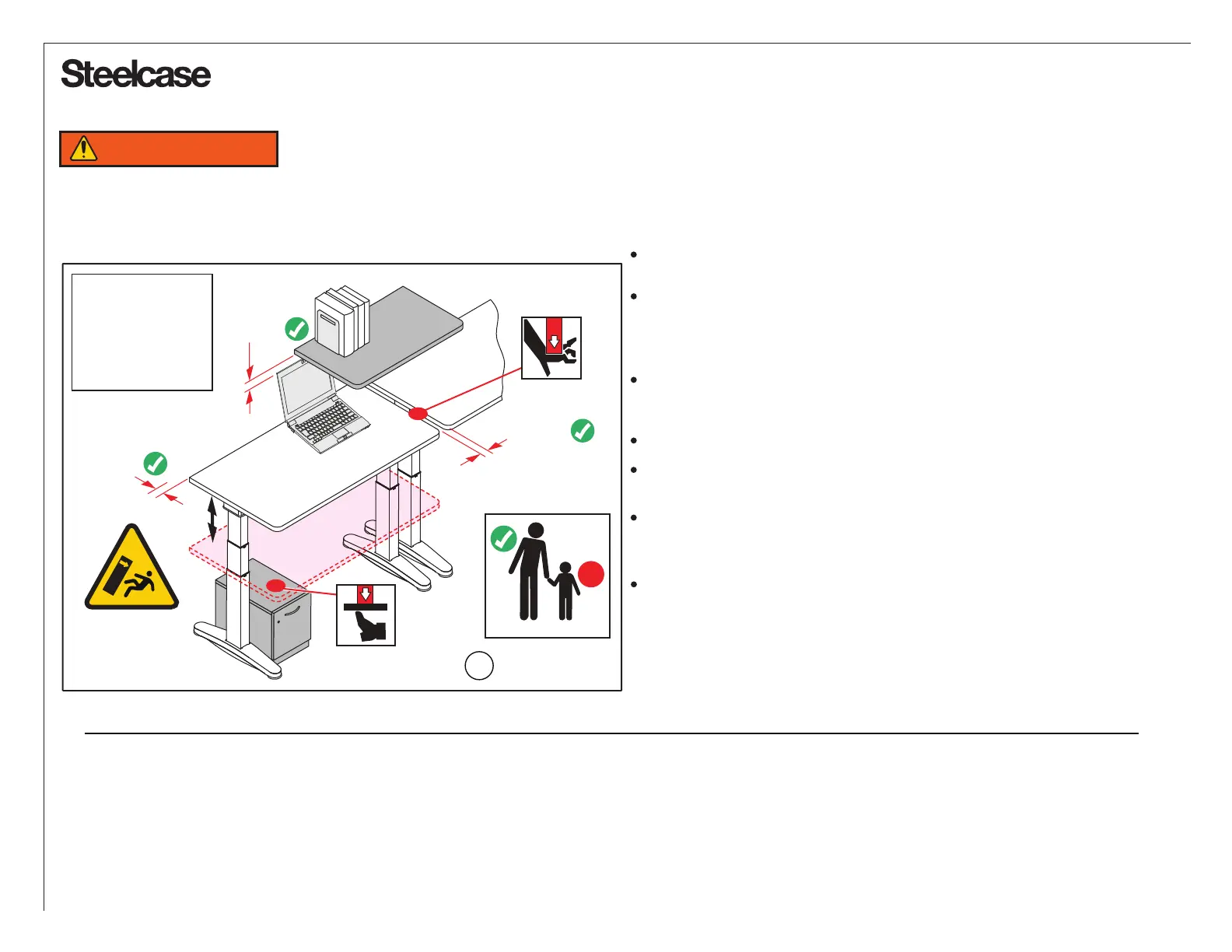 Steelcase