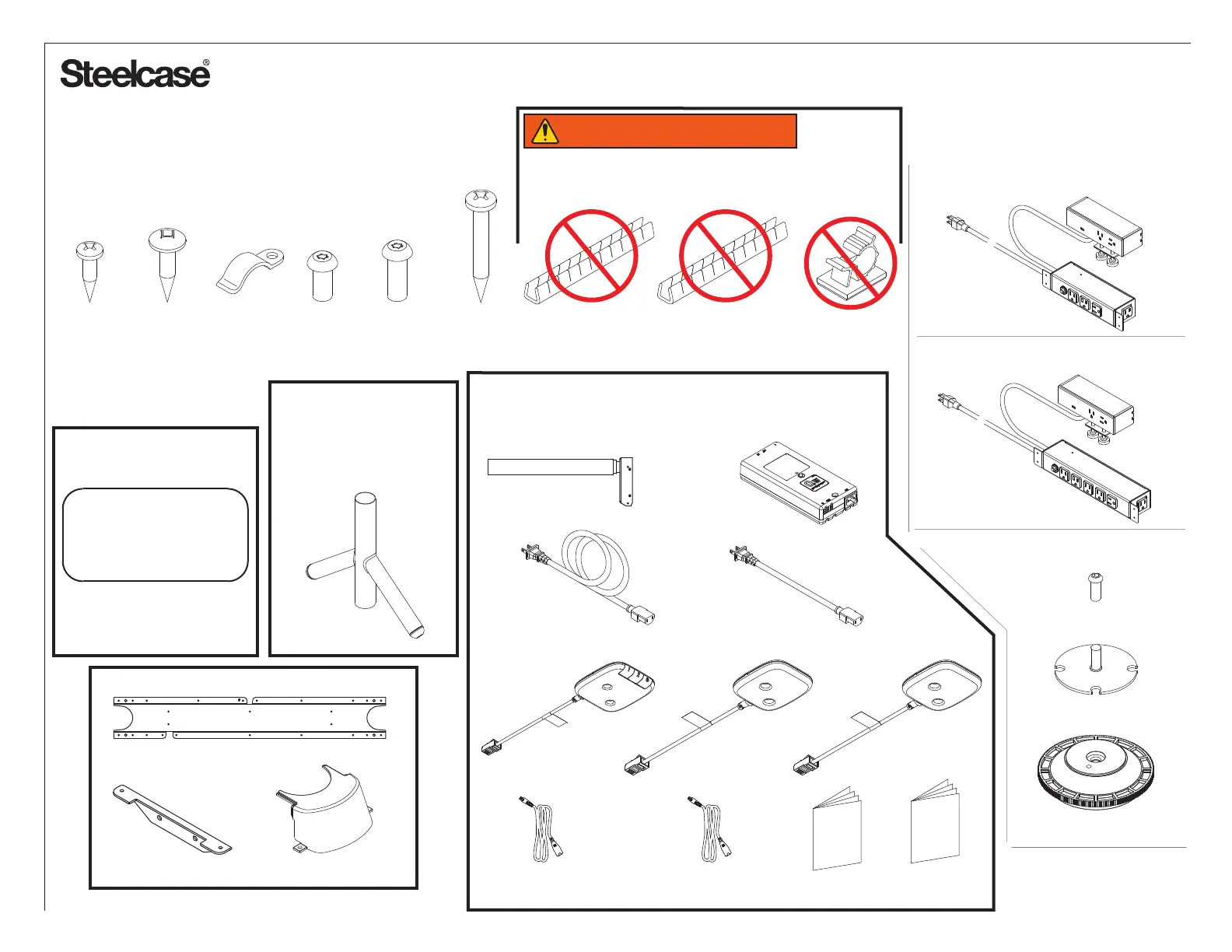 Steelcase®