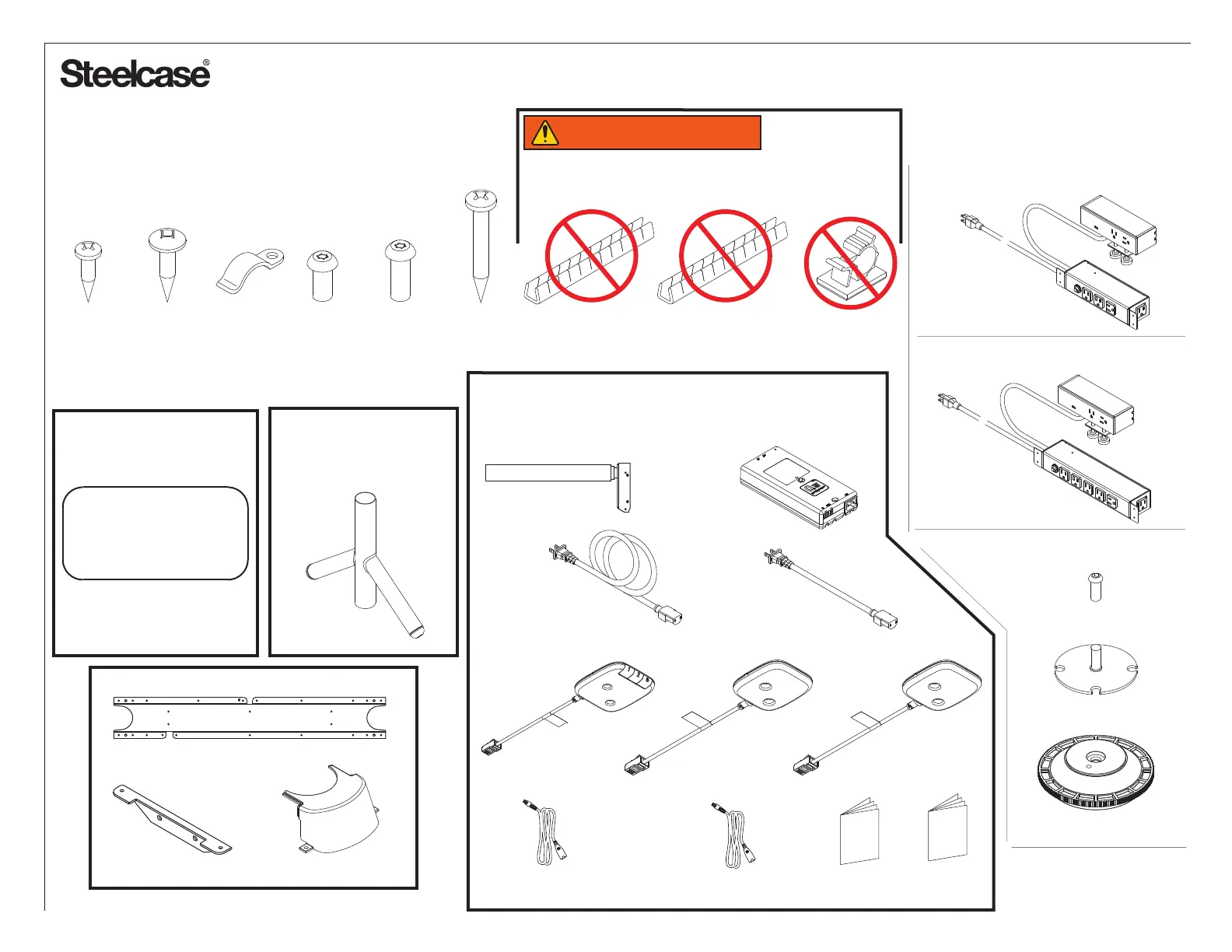 Steelcase®