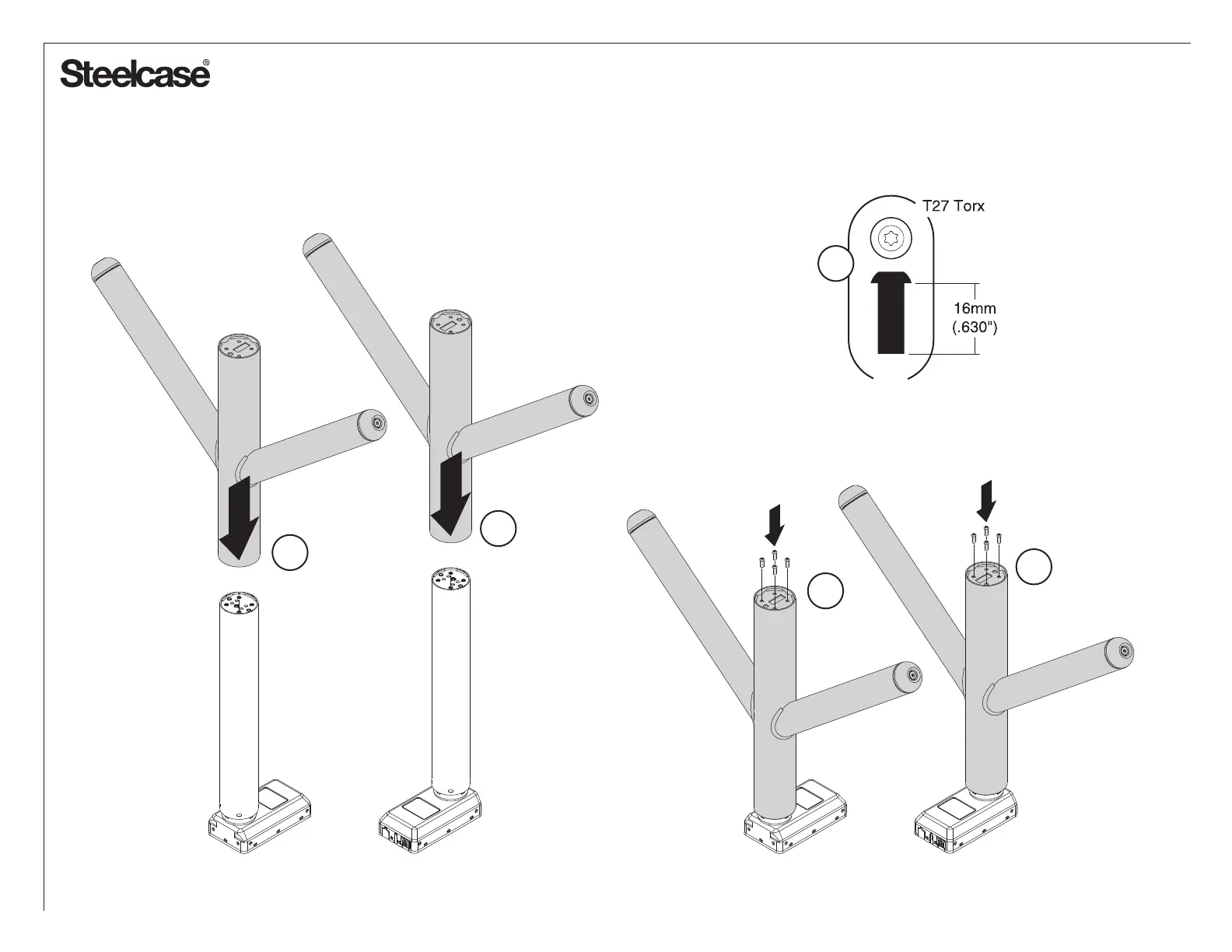 Steelcase®

T27 Torx

16mm
(.630")