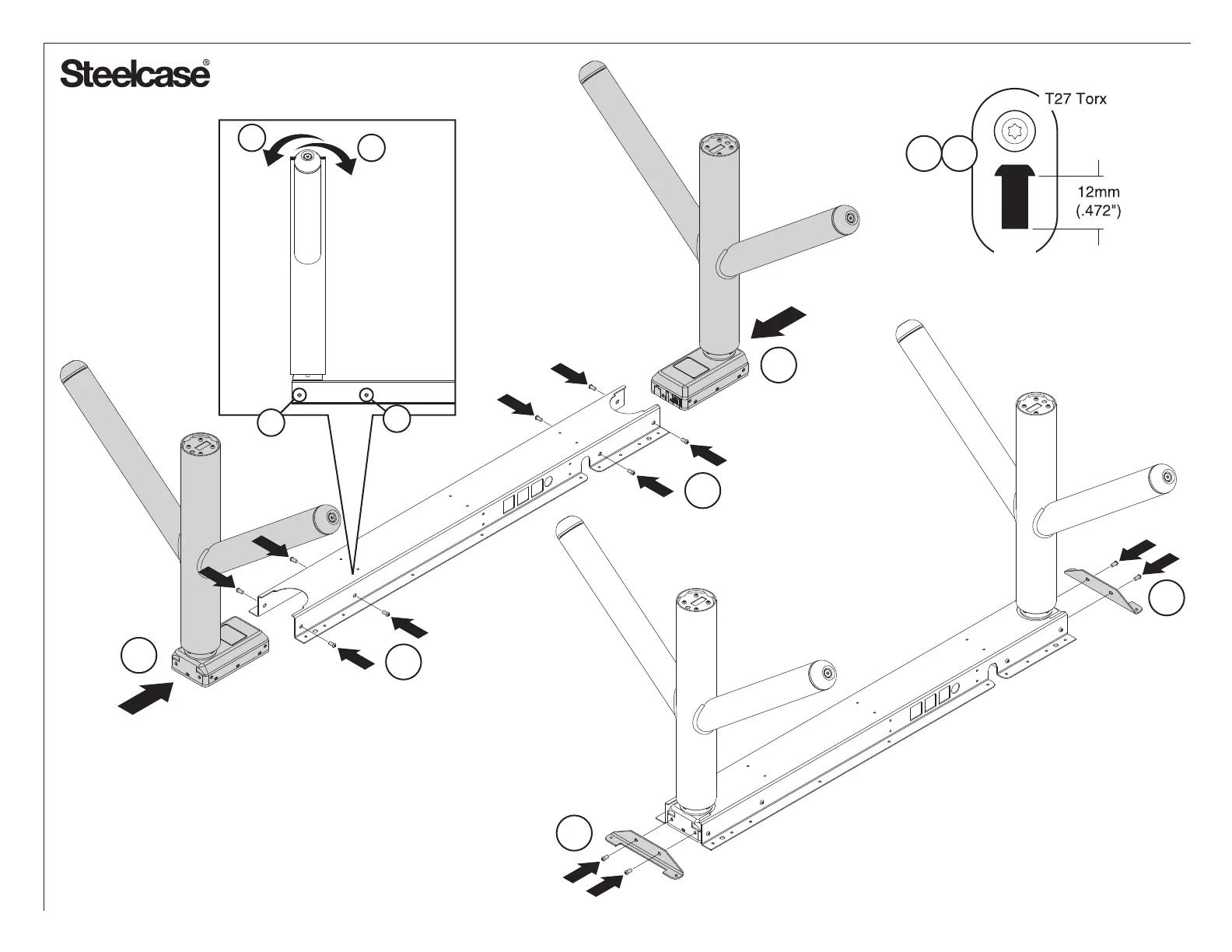 Steelcase®

T27 Torx

12mm
(.472")