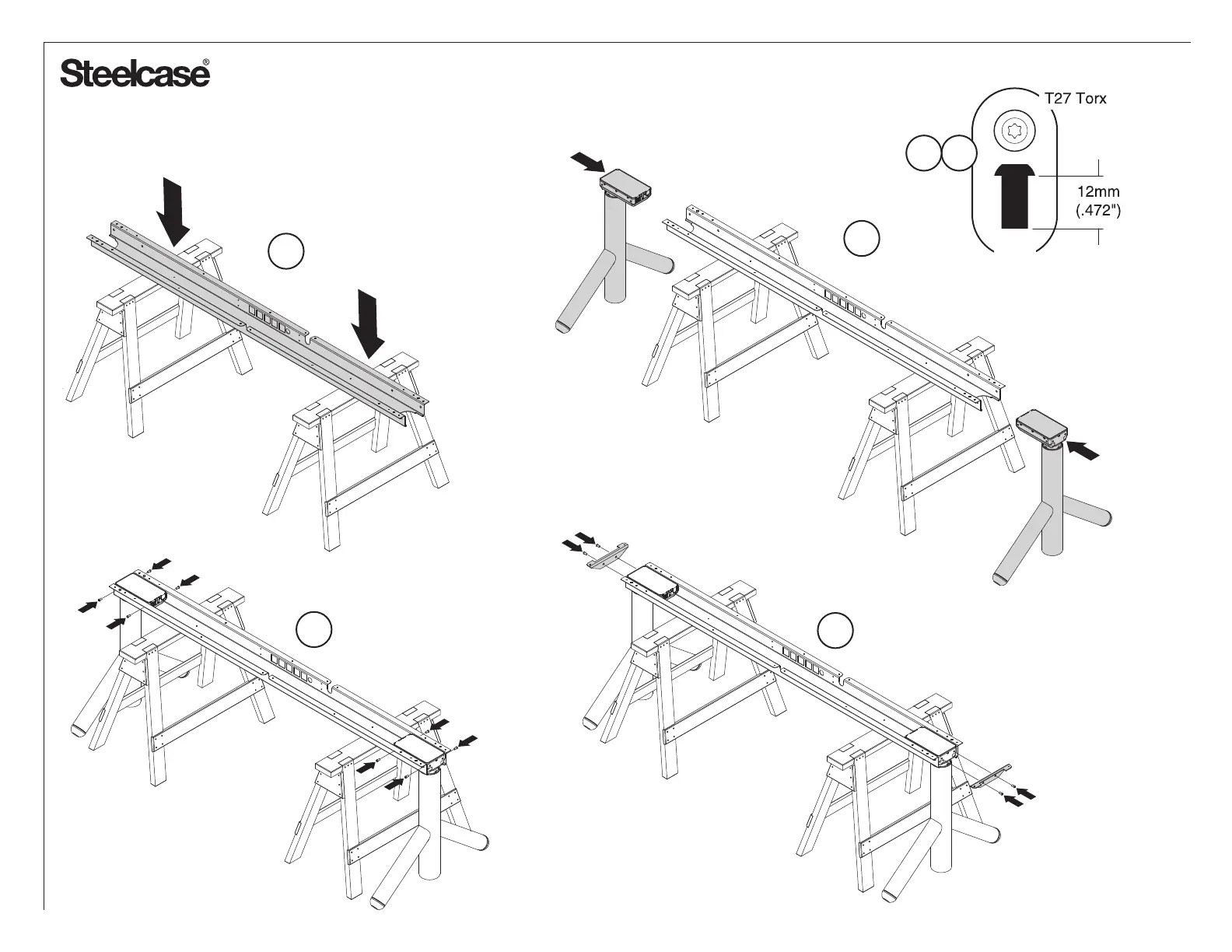 Steelcase®

T27 Torx

12mm
(.472")