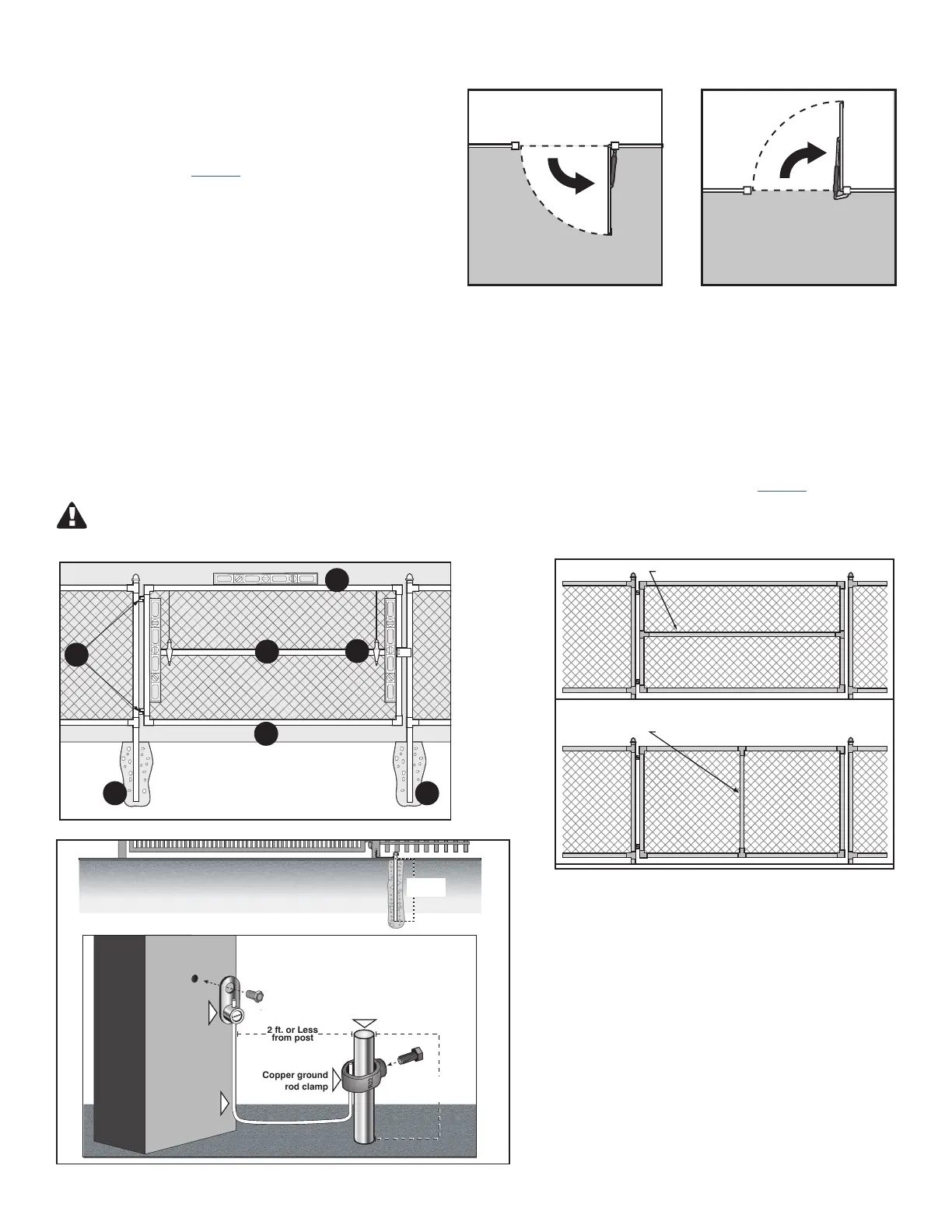 2 ft. or Less from post

Copper ground rod clamp