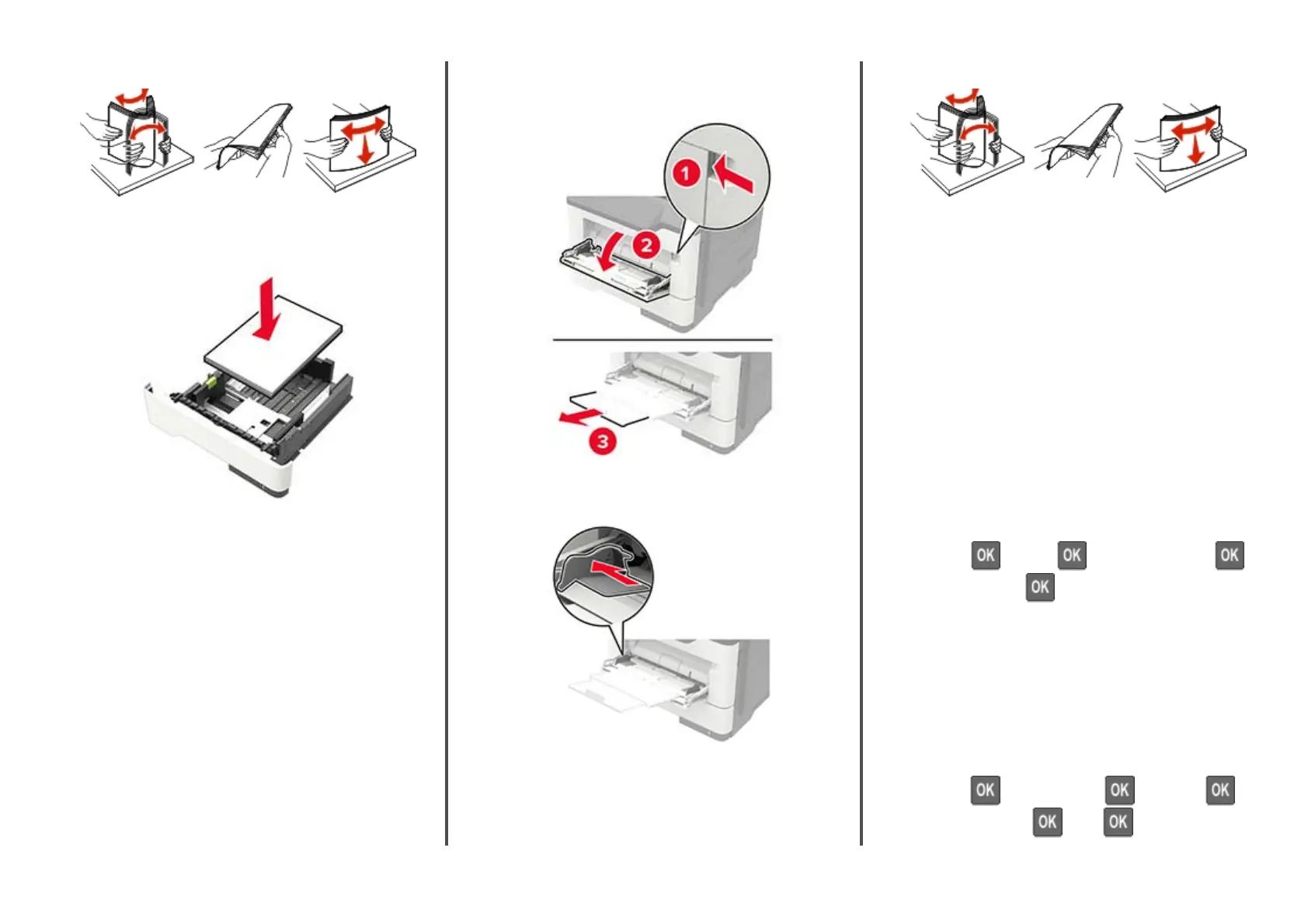 1

2

3

OK OK OK OK

OK OK OK OK OK