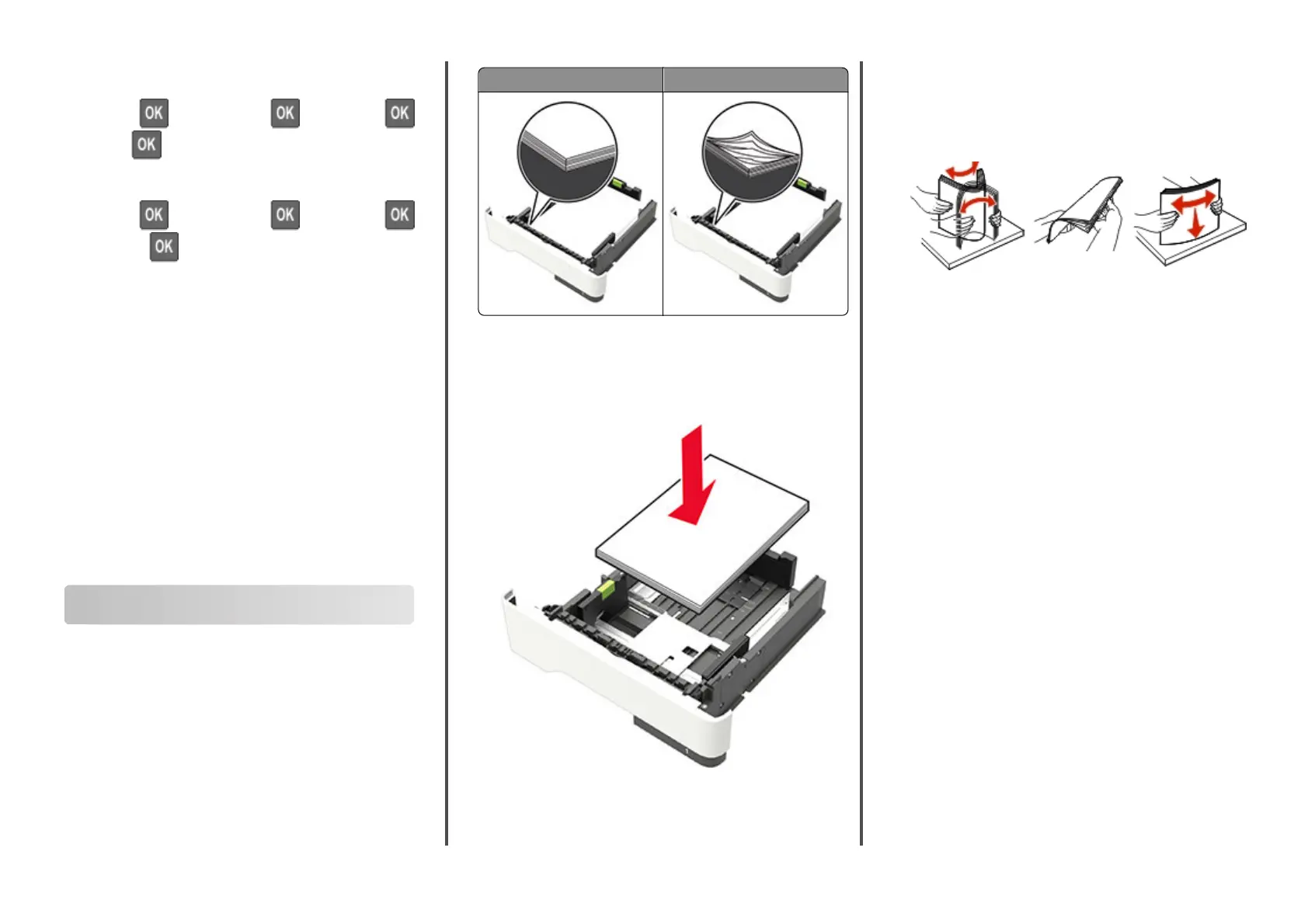 OK OK OK
OK

OK OK OK
OK