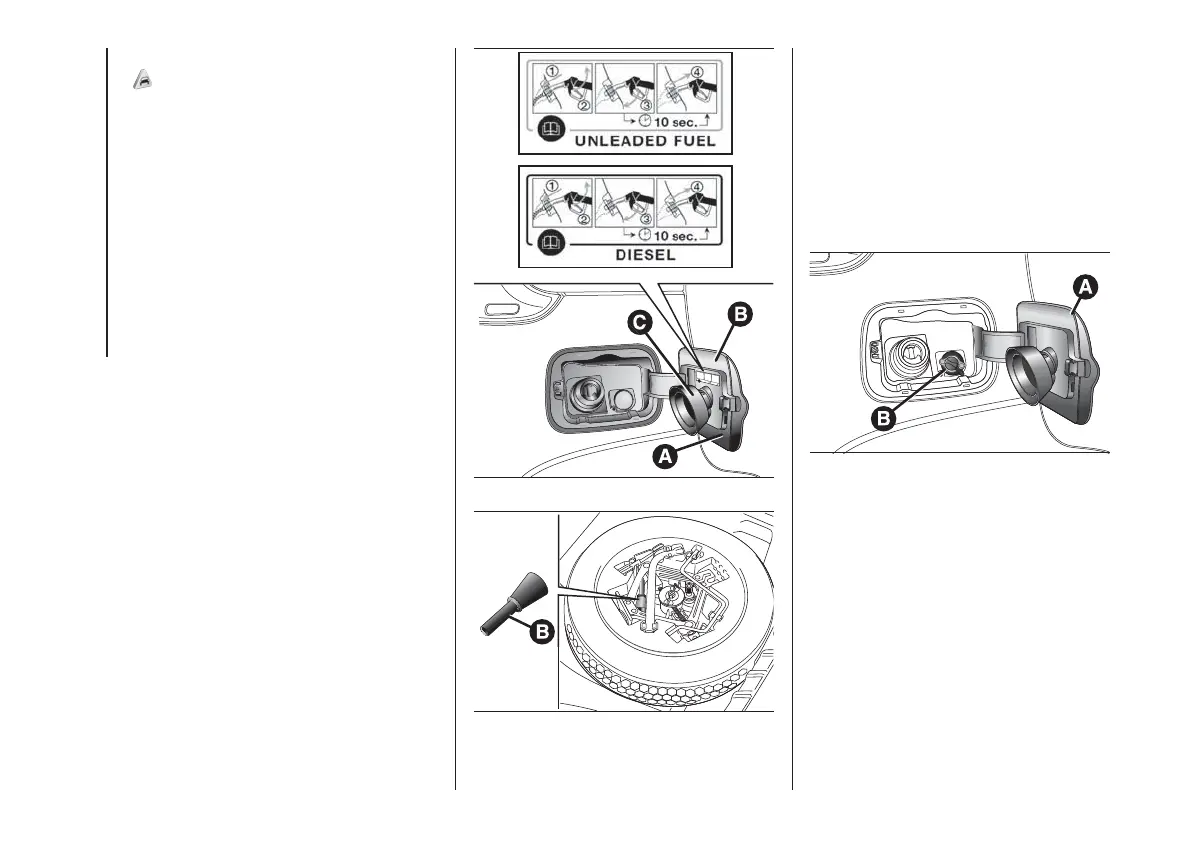 ① ② ③ ④ 10 sec.
UNLEADED FUEL

① ② ③ ④ 10 sec.
DIESEL

C
B
A

B

A
B