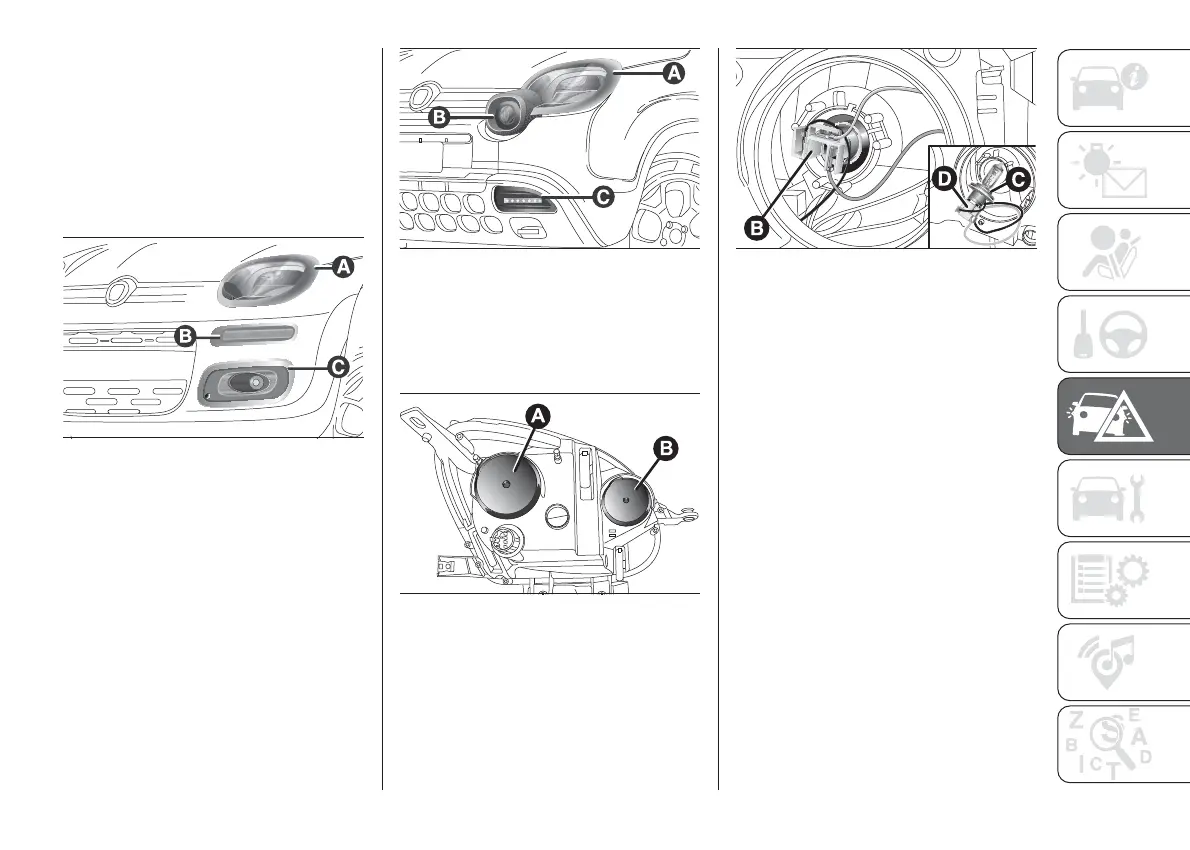 A
B
C

A
B
C

A
B

B
D
C

Z
E
B
A
D
I
C
T