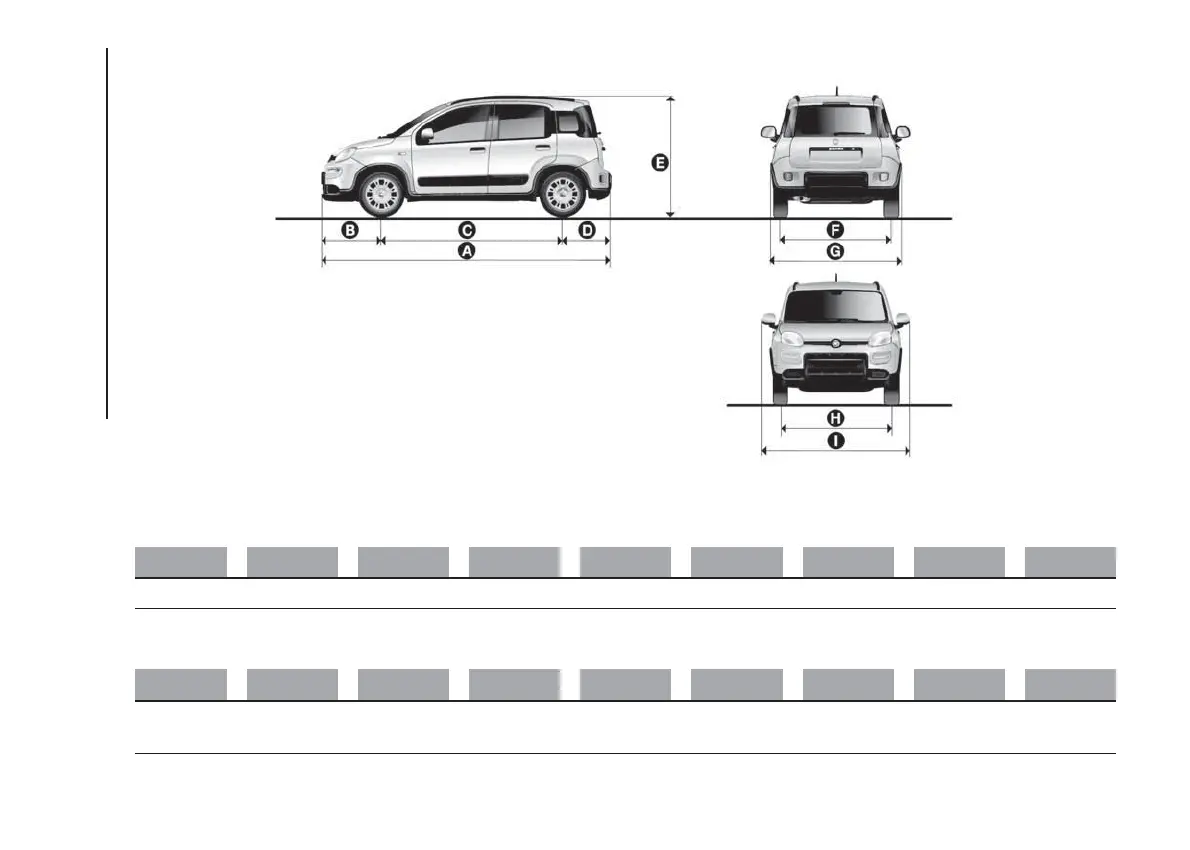 E
B
C
D
A
F
G
H
I