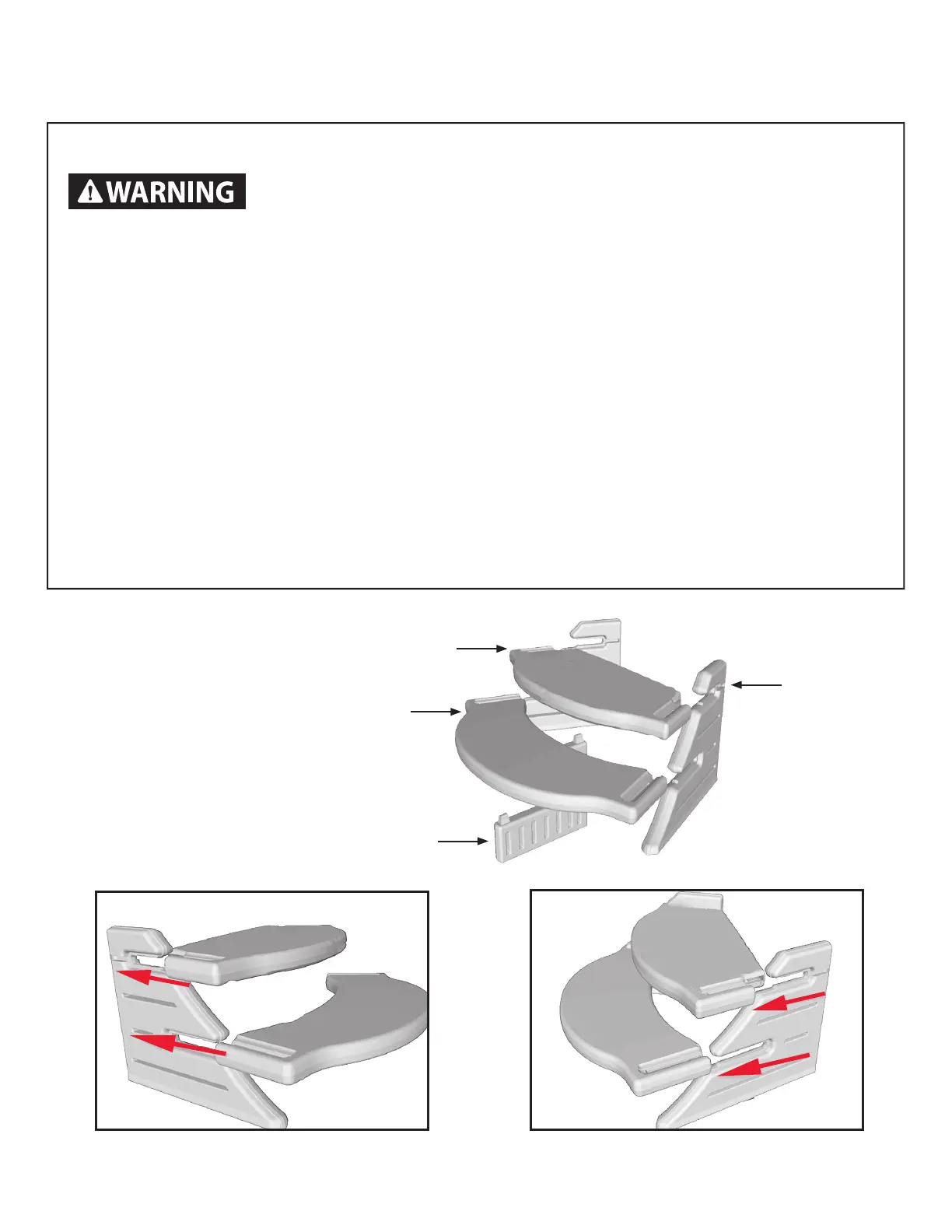 WARNING