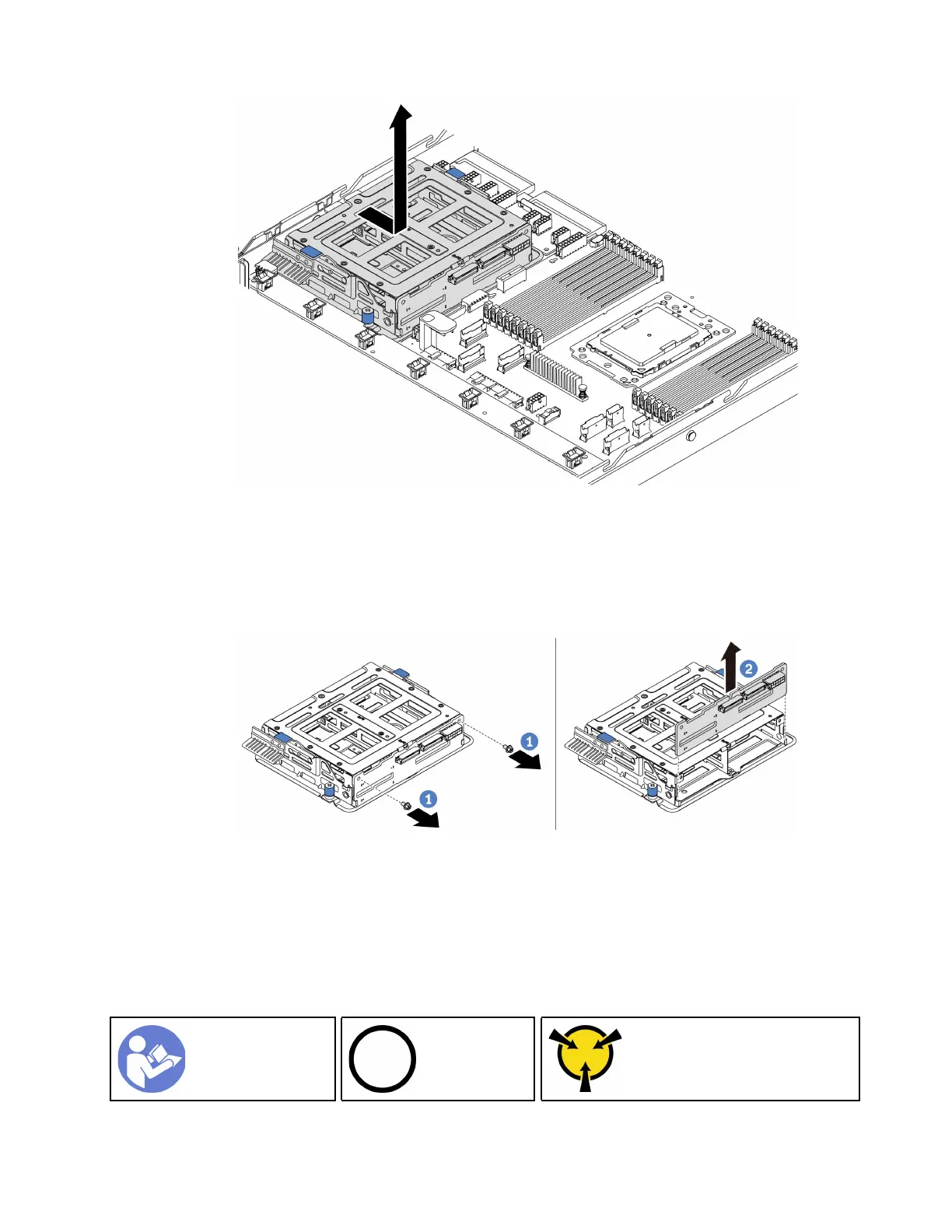 1

1

2