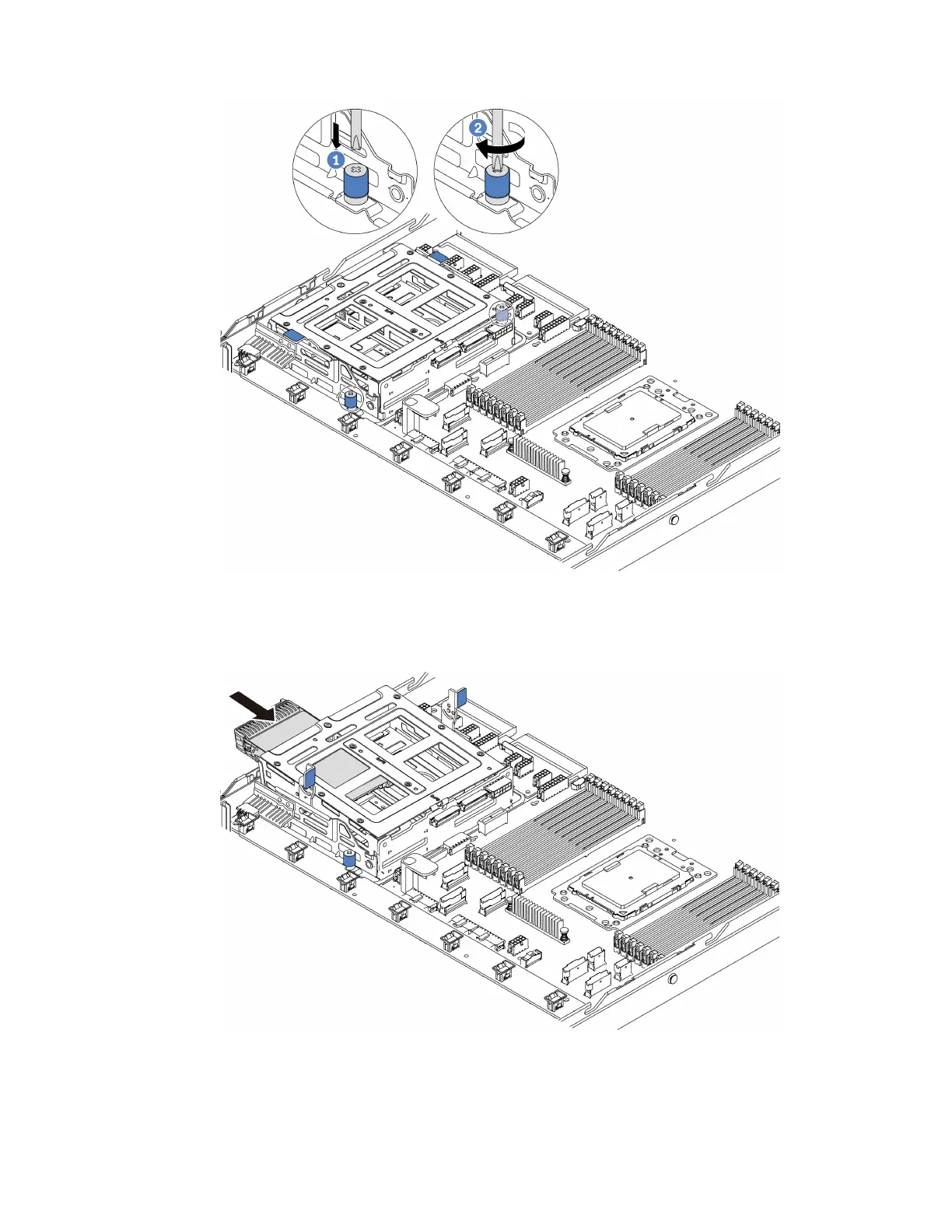 1

2