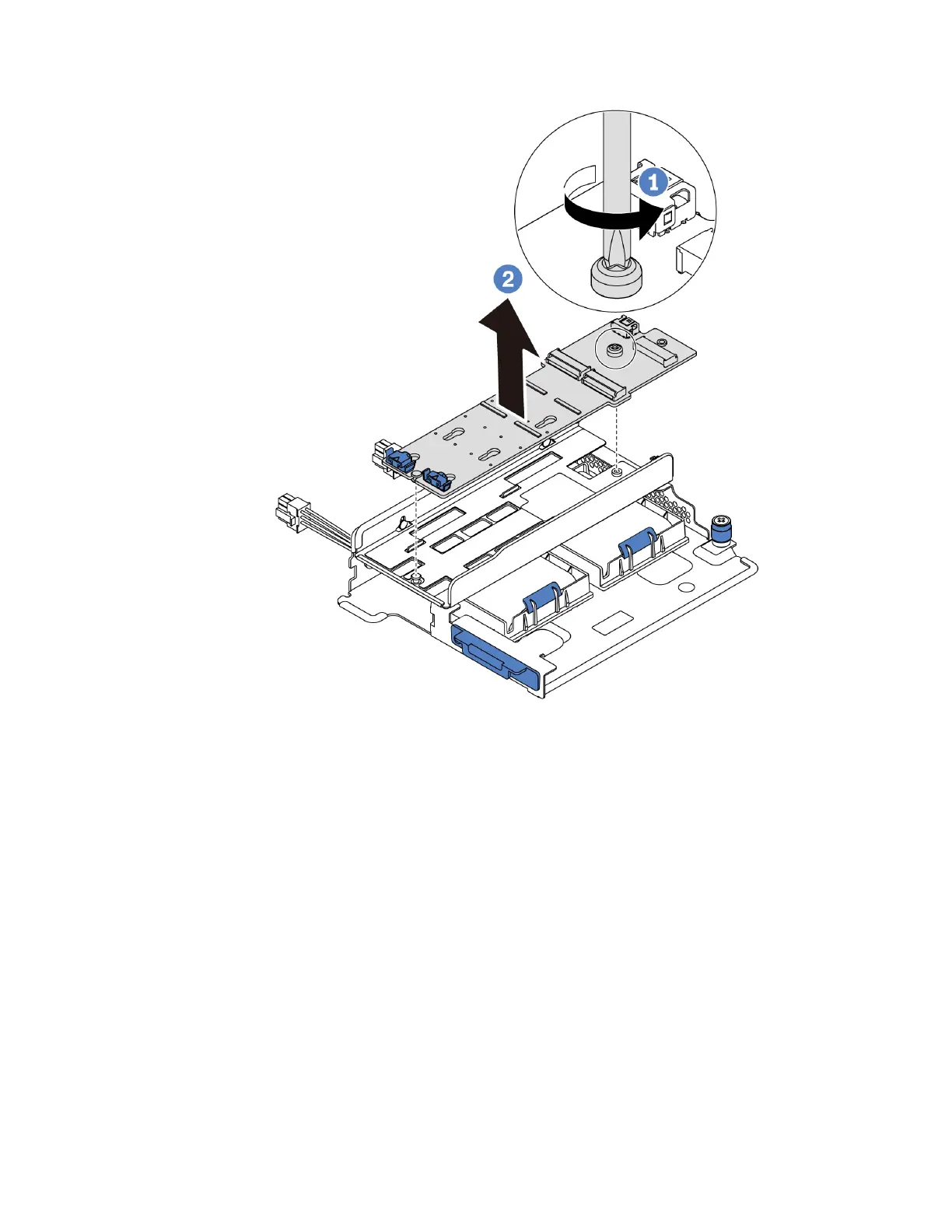 1

2