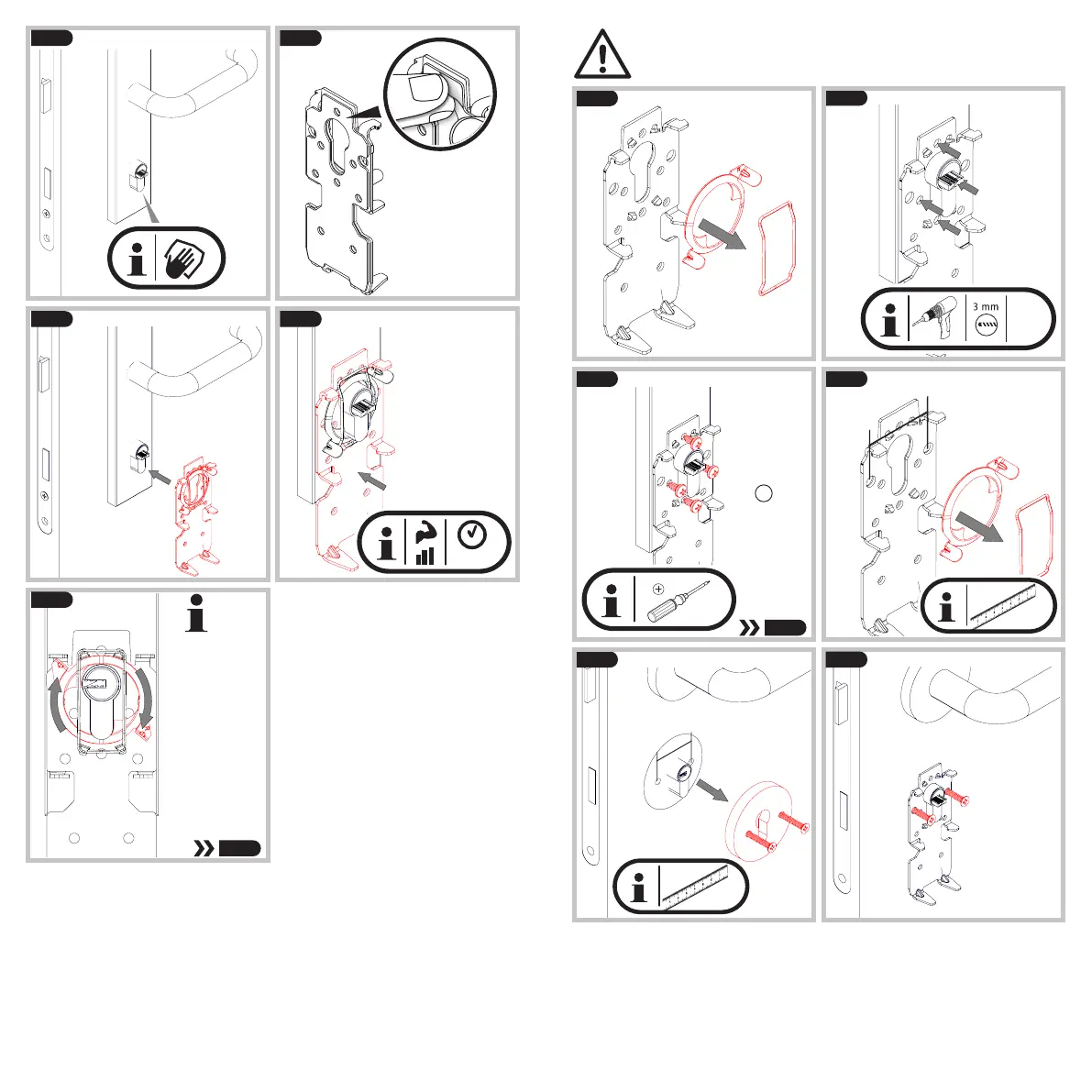 3 mm