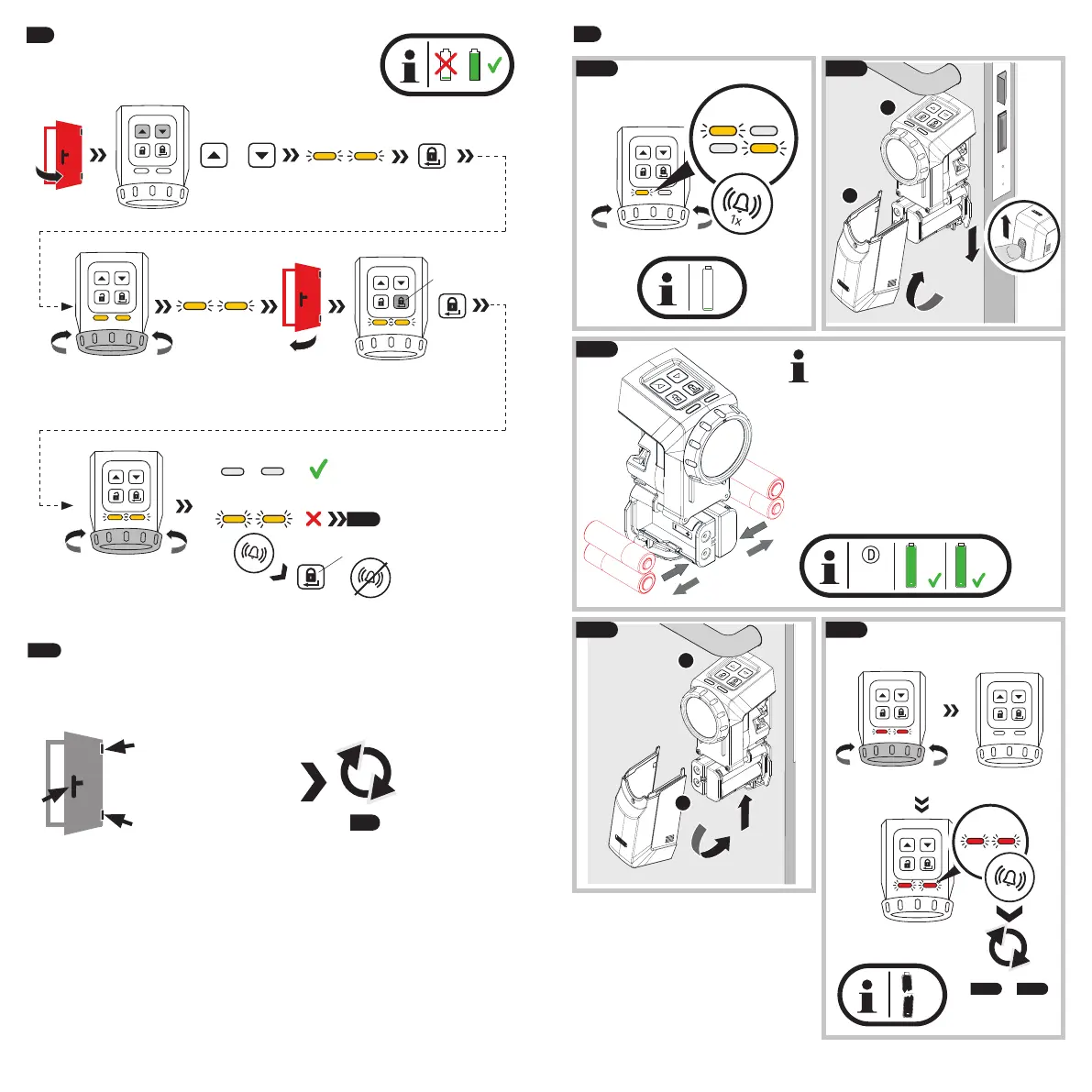 1x

D